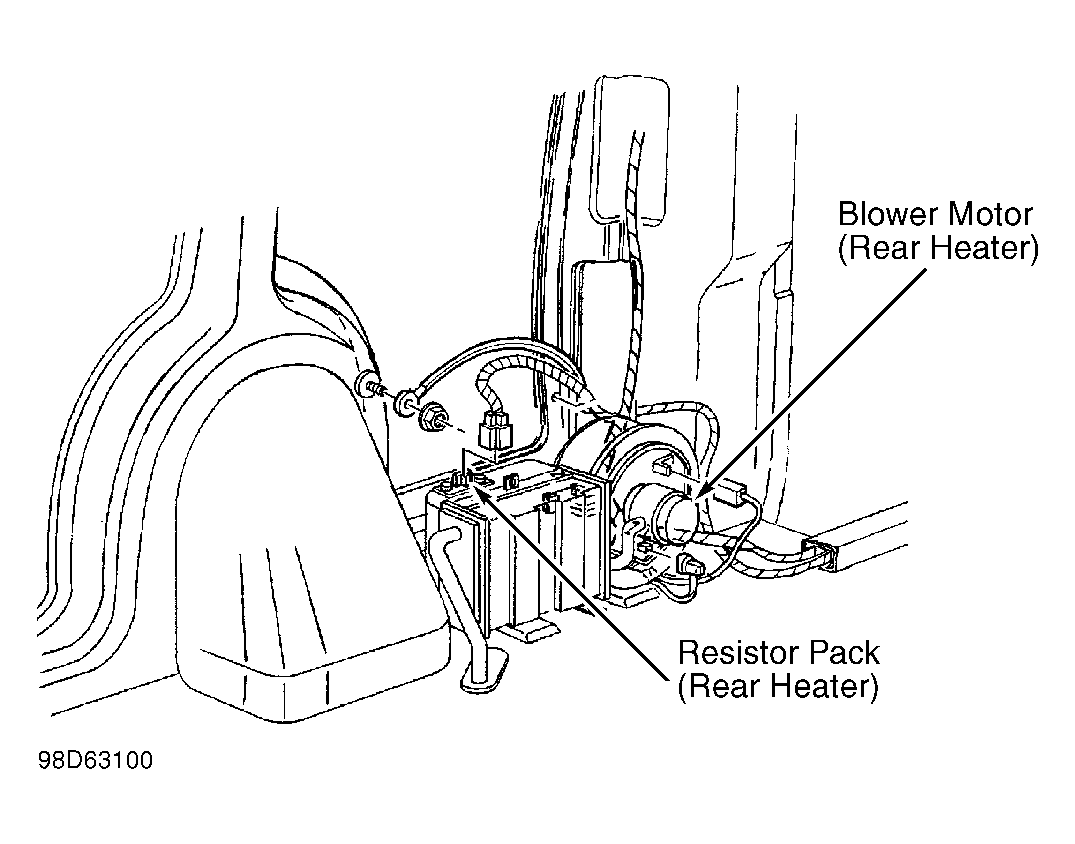 Blower Motor
(Rear Heater)

Resistor Pack
(Rear Heater)

98D63100