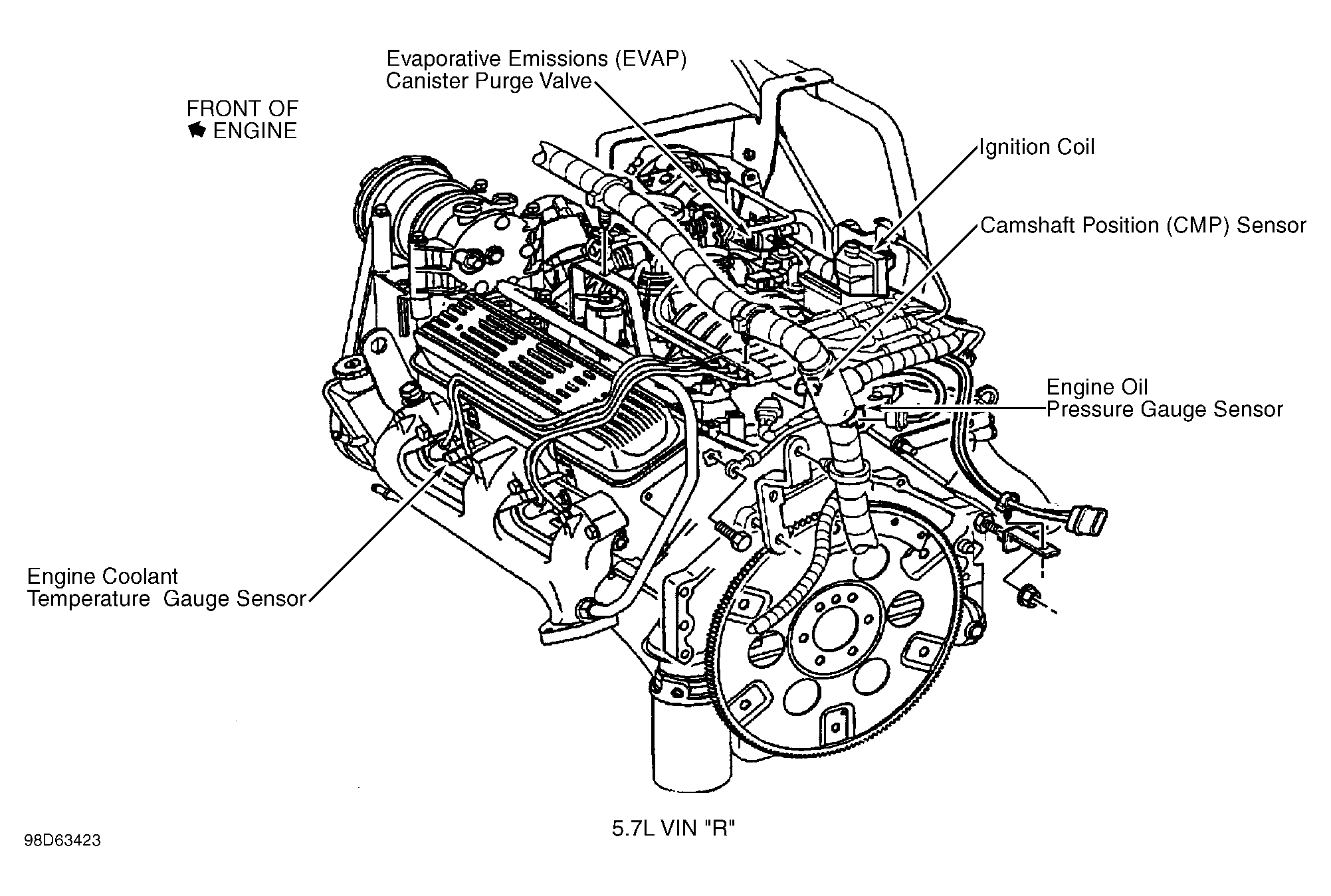 Evaporative Emissions (EVAP)
Canister Purge Valve

FRONT OF
ENGINE

Ignition Coil

Camshaft Position (CMP) Sensor

Engine Oil
Pressure Gauge Sensor

Engine Coolant
Temperature Gauge Sensor

5.7L VIN "R"

98D63423