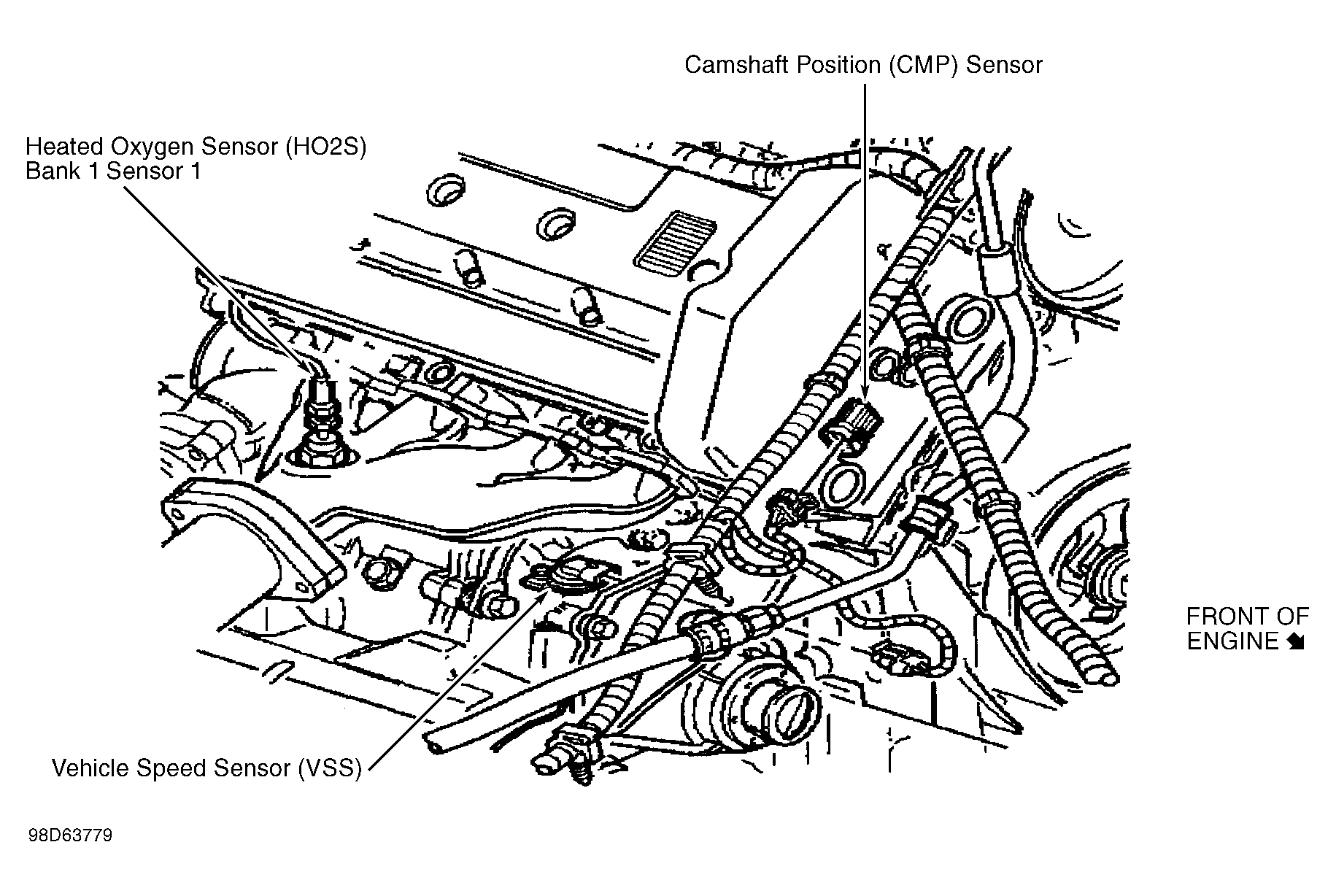 Camshaft Position (CMP) Sensor

Heated Oxygen Sensor (HO2S)
Bank 1 Sensor 1

FRONT OF ENGINE

Vehicle Speed Sensor (VSS)

98D63779