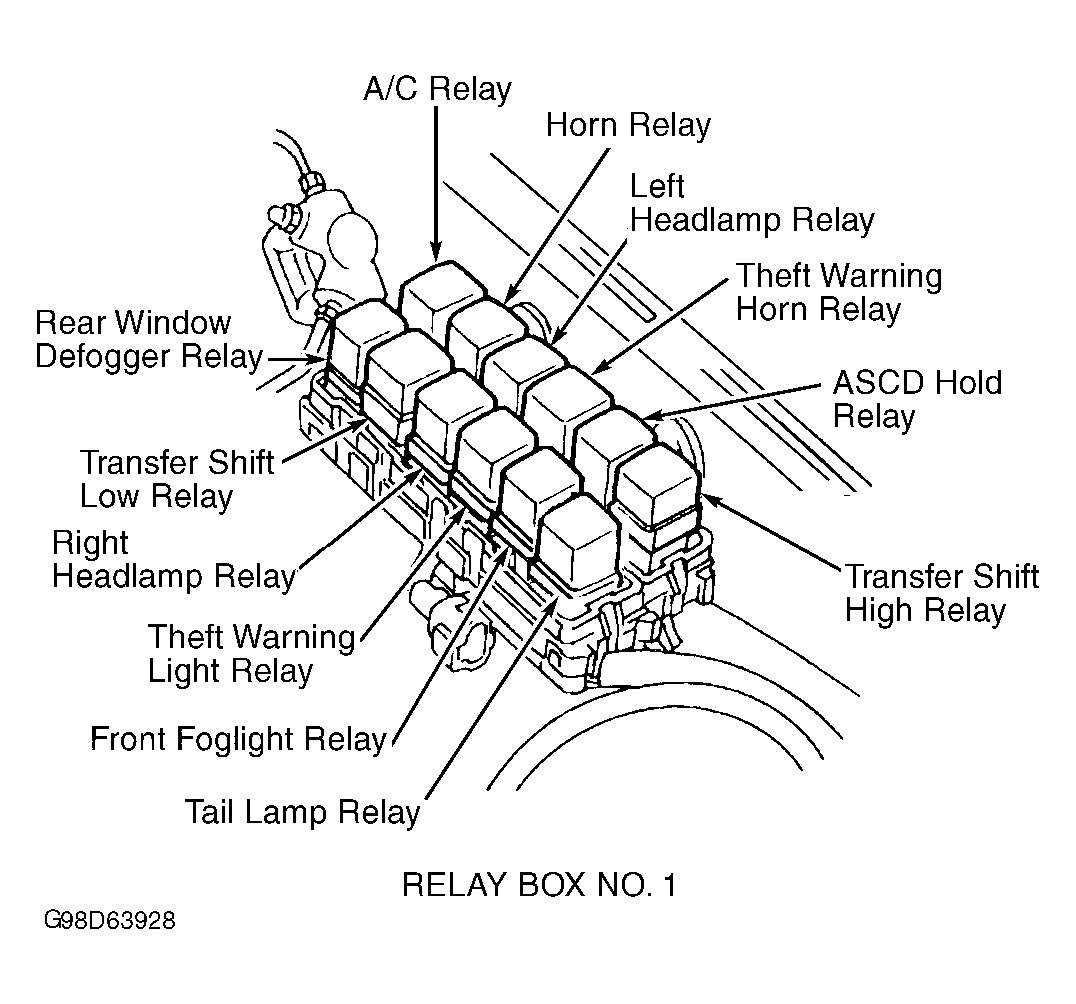 A/C Relay

Horn Relay

Left Headlamp Relay

Theft Warning Horn Relay

Rear Window Defogger Relay

ASCD Hold Relay

Transfer Shift Low Relay

Right Headlamp Relay

Transfer Shift High Relay

Theft Warning Light Relay

Front Foglight Relay

Tail Lamp Relay

RELAY BOX NO. 1

G98D63928