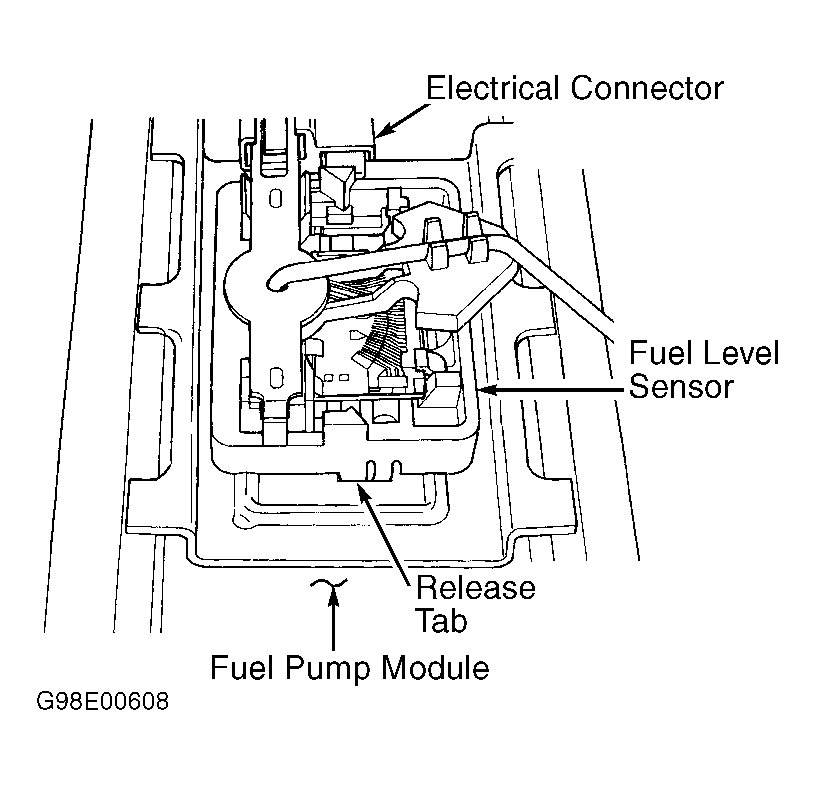 Electrical Connector

Fuel Level Sensor

Release Tab

Fuel Pump Module

G98E00608