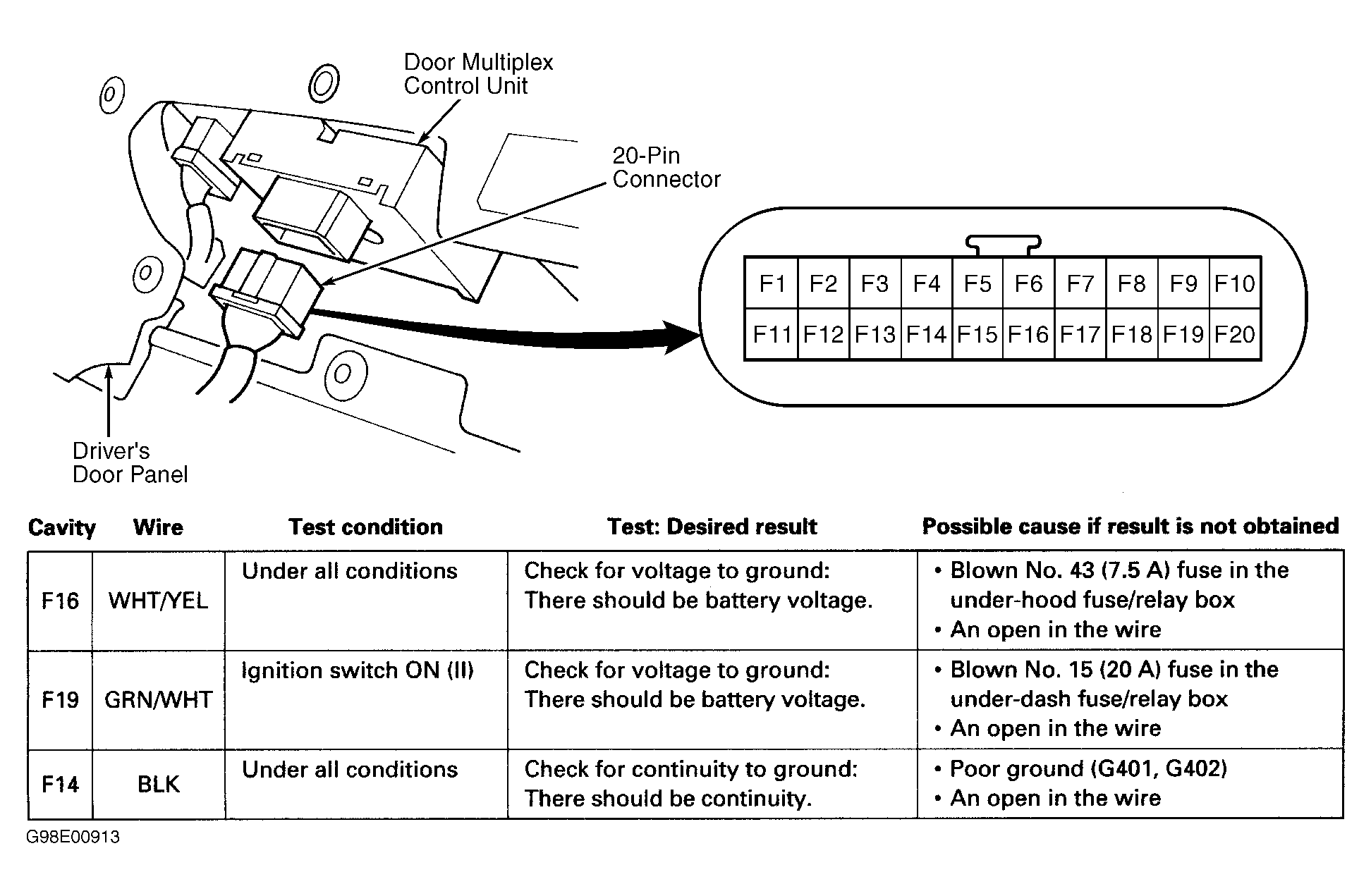 Door Multiplex Control Unit

20-Pin Connector

| F1 | F2 | F3 | F4 | F5 | F6 | F7 | F8 | F9 | F10 |
|---|---|---|---|---|---|---|---|---|---|
| F11 | F12 | F13 | F14 | F15 | F16 | F17 | F18 | F19 | F20 |

Driver's Door Panel

| Cavity | Wire | Test condition | Test: Desired result | Possible cause if result is not obtained |
|---|---|---|---|---|
| F16 | WHT/YEL | Under all conditions | Check for voltage to ground: There should be battery voltage. | • Blown No. 43 (7.5 A) fuse in the under-hood fuse/relay box • An open in the wire |
| F19 | GRN/WHT | Ignition switch ON (II) | Check for voltage to ground: There should be battery voltage. | • Blown No. 15 (20 A) fuse in the under-dash fuse/relay box • An open in the wire |
| F14 | BLK | Under all conditions | Check for continuity to ground: There should be continuity. | • Poor ground (G401, G402) • An open in the wire |

G98E00913