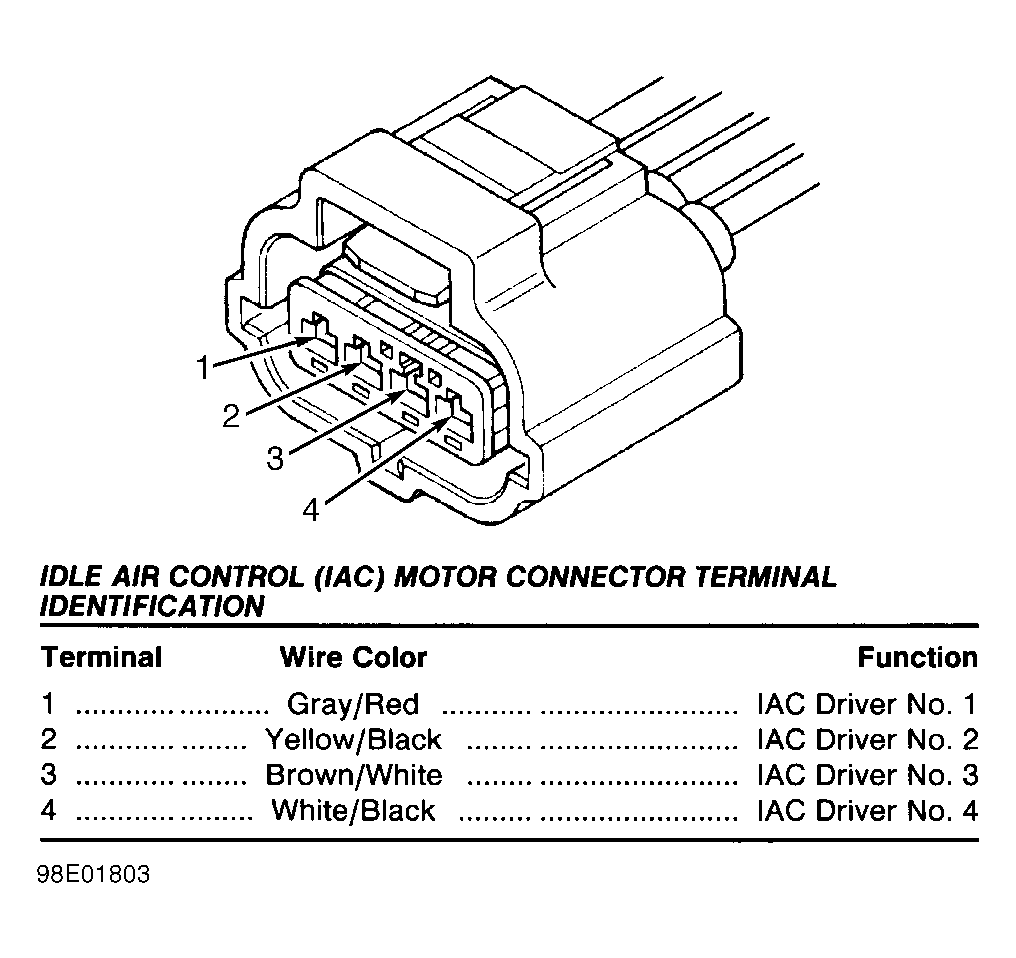 1
2
3
4

IDLE AIR CONTROL (IAC) MOTOR CONNECTOR TERMINAL IDENTIFICATION

| Terminal | Wire Color | Function |
|---|---|---|
| 1 | Gray/Red | IAC Driver No. 1 |
| 2 | Yellow/Black | IAC Driver No. 2 |
| 3 | Brown/White | IAC Driver No. 3 |
| 4 | White/Black | IAC Driver No. 4 |

98E01803