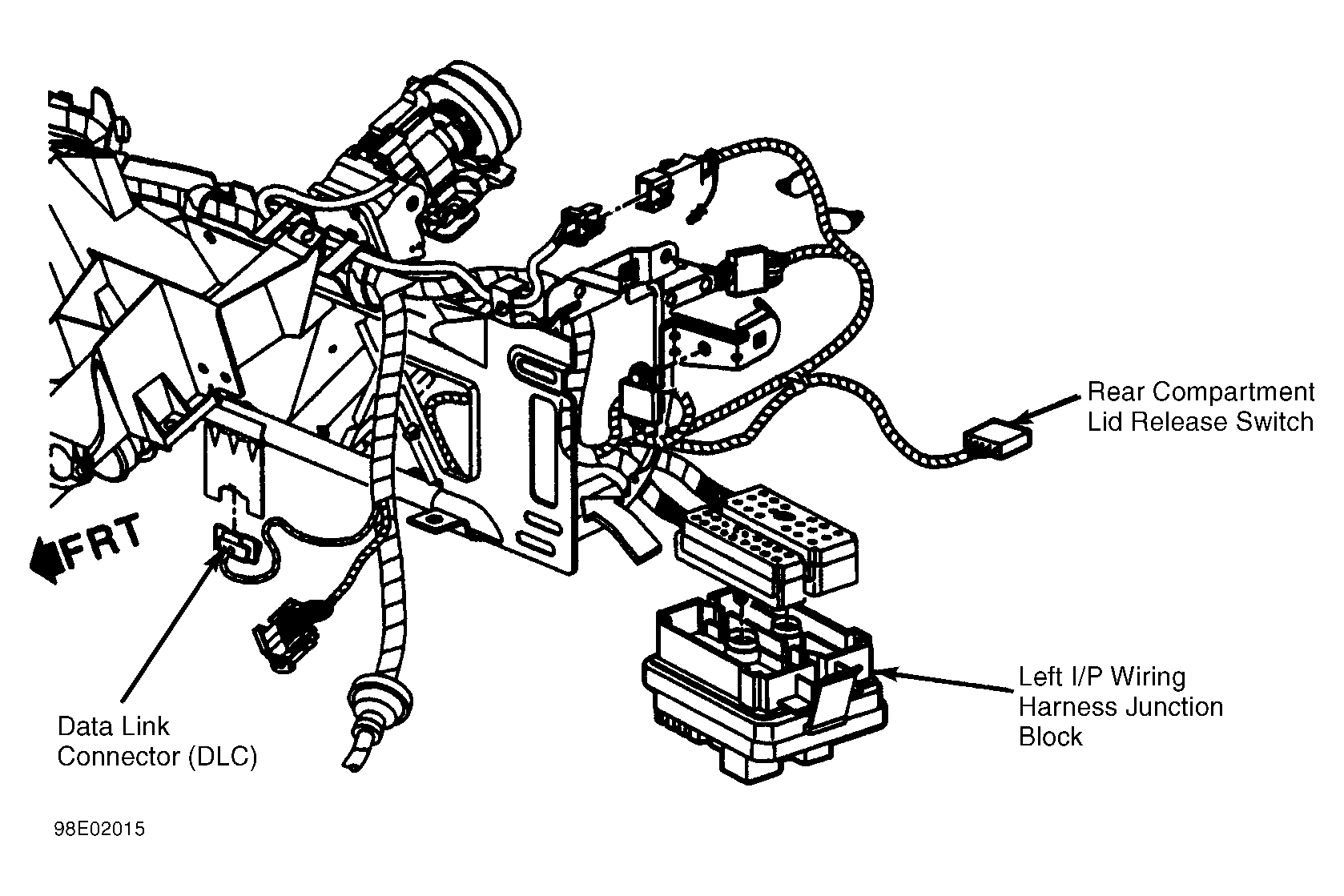 Rear Compartment Lid Release Switch

FRT

Left I/P Wiring Harness Junction Block

Data Link Connector (DLC)

98E02015