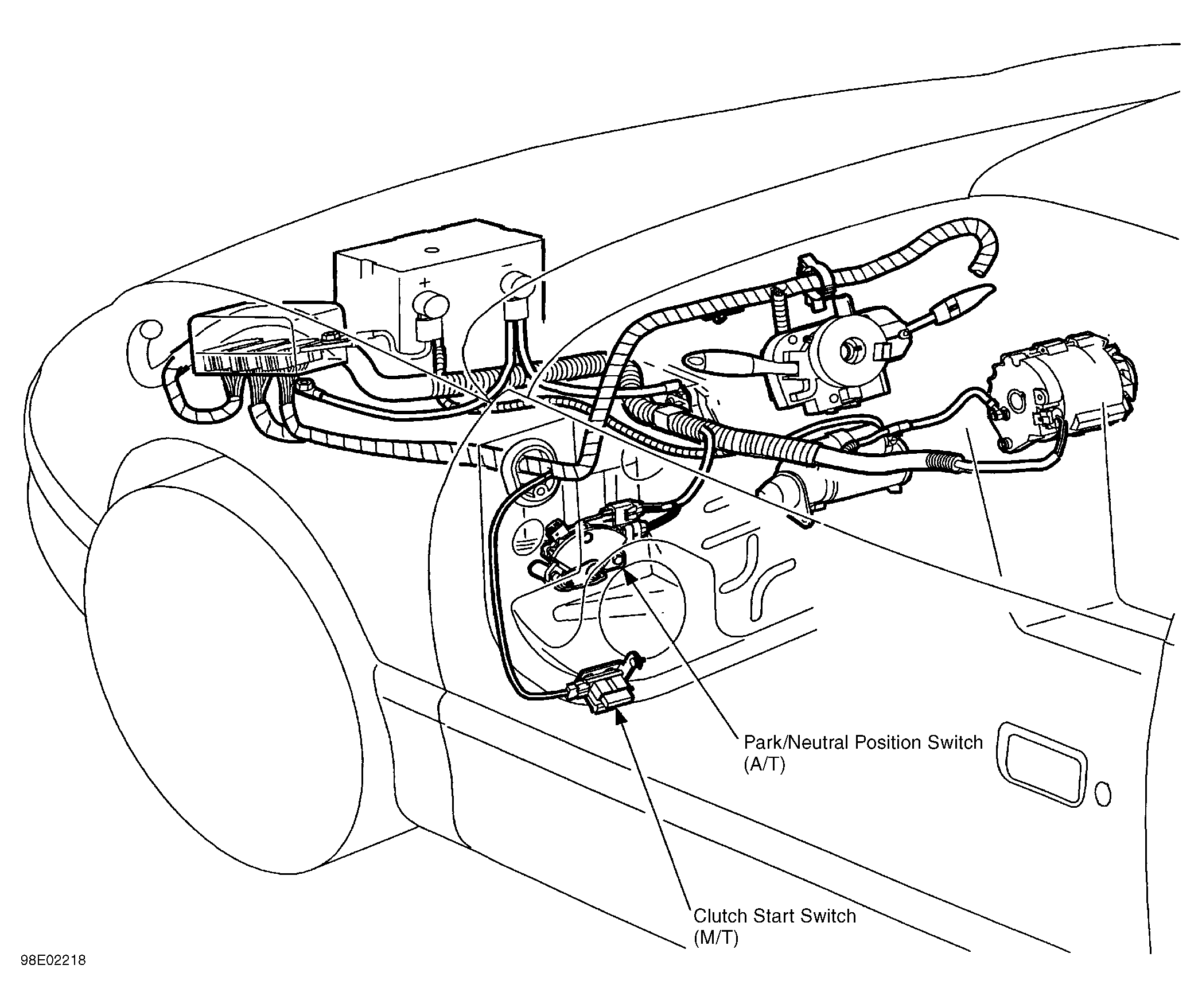 +

−

Park/Neutral Position Switch
(A/T)

Clutch Start Switch
(M/T)

98E02218