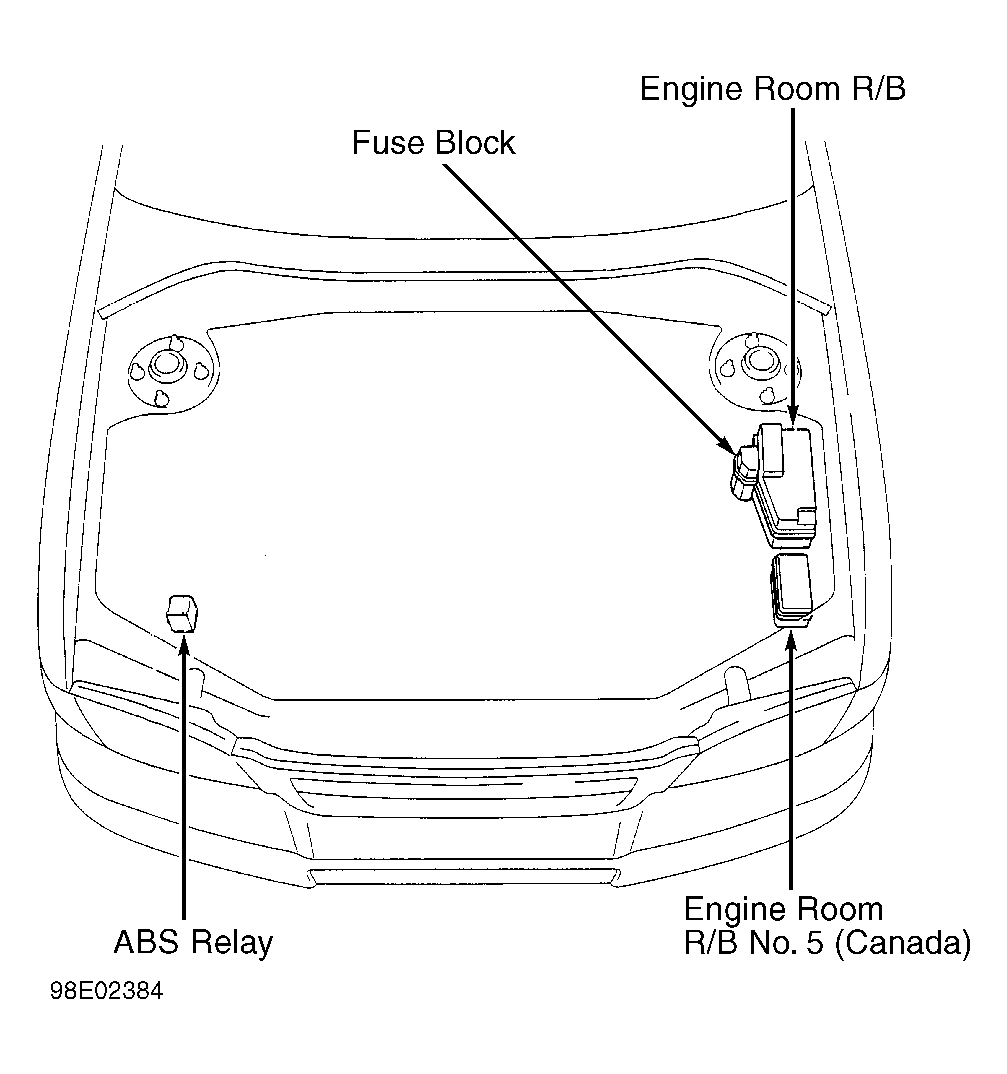 Engine Room R/B

Fuse Block

ABS Relay

Engine Room R/B No. 5 (Canada)

98E02384