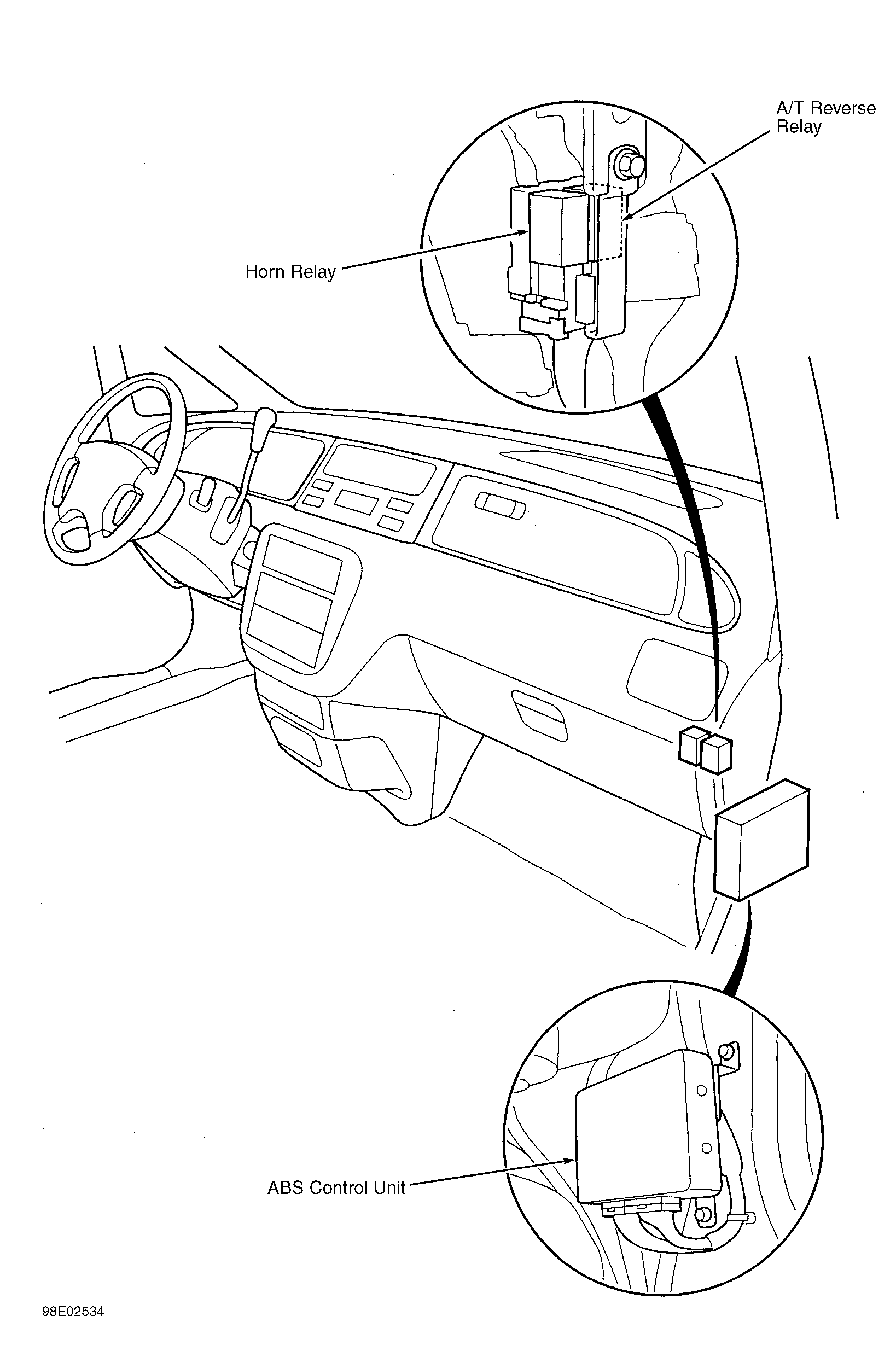 A/T Reverse Relay

Horn Relay

ABS Control Unit

98E02534