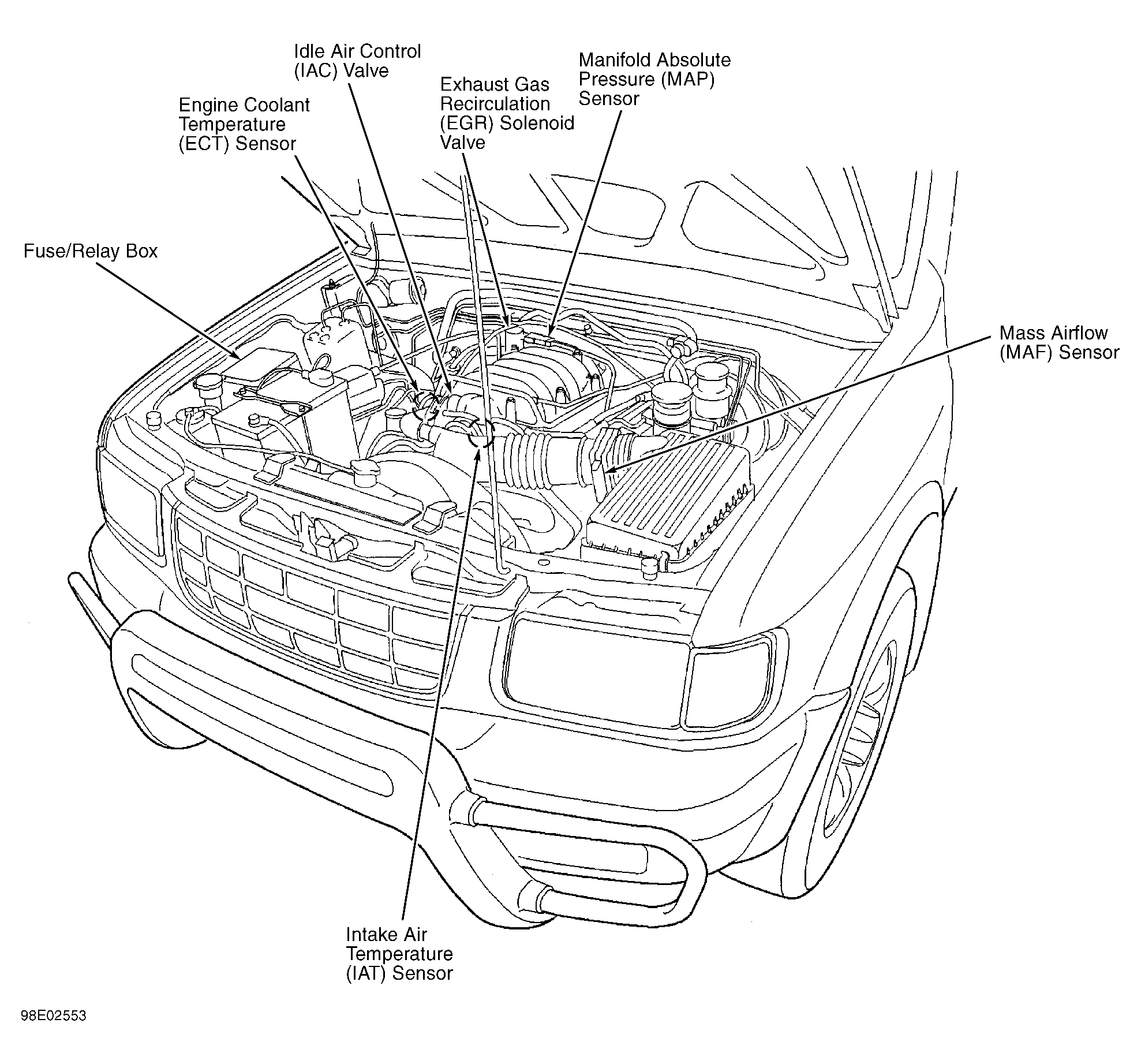 Idle Air Control (IAC) Valve

Manifold Absolute Pressure (MAP) Sensor

Exhaust Gas Recirculation (EGR) Solenoid Valve

Engine Coolant Temperature (ECT) Sensor

Fuse/Relay Box

Mass Airflow (MAF) Sensor

Intake Air Temperature (IAT) Sensor

98E02553