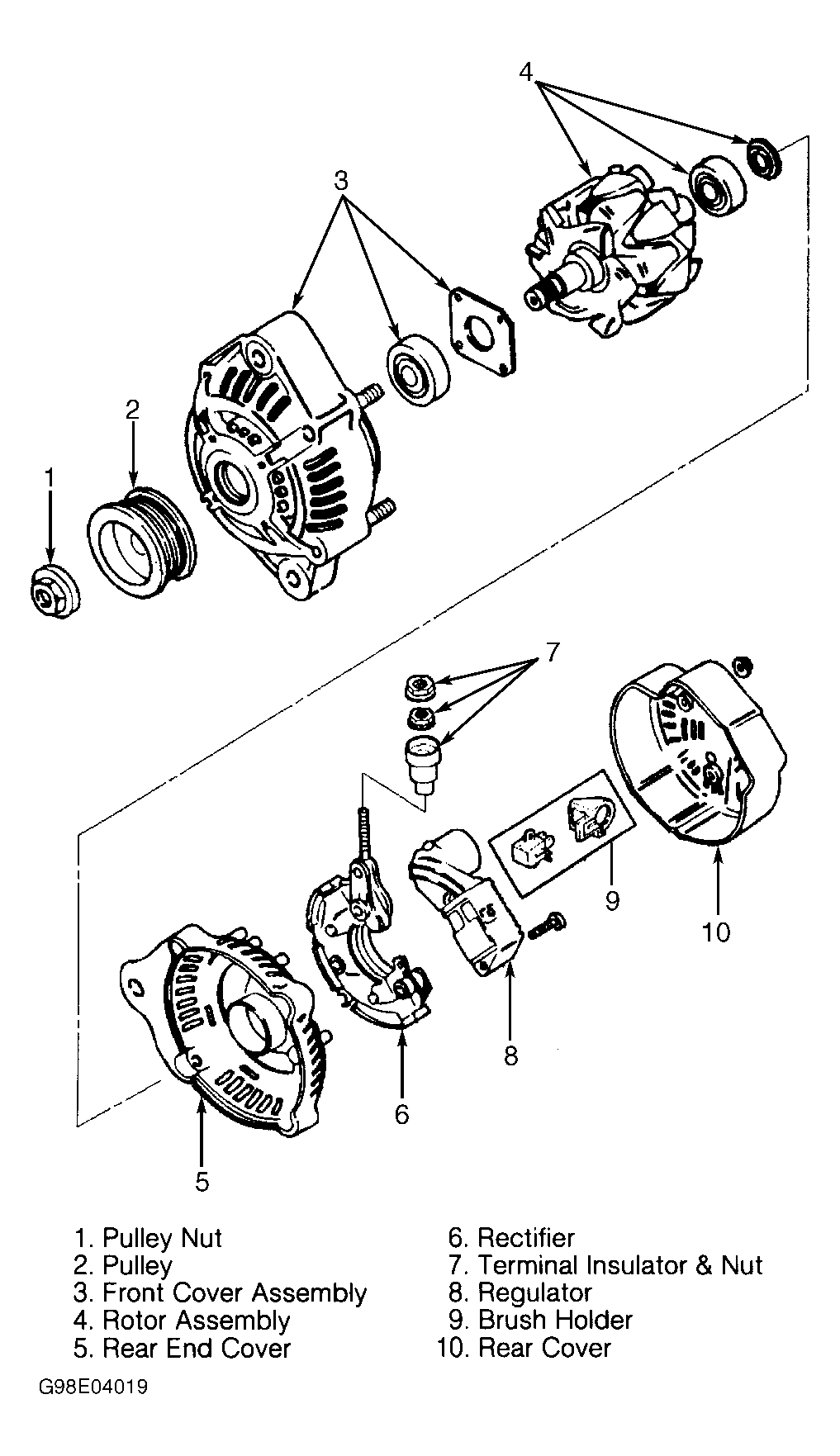 4
3
2
1
7
9
10
8
6
5

1. Pulley Nut
2. Pulley
3. Front Cover Assembly
4. Rotor Assembly
5. Rear End Cover

6. Rectifier
7. Terminal Insulator & Nut
8. Regulator
9. Brush Holder
10. Rear Cover

G98E04019