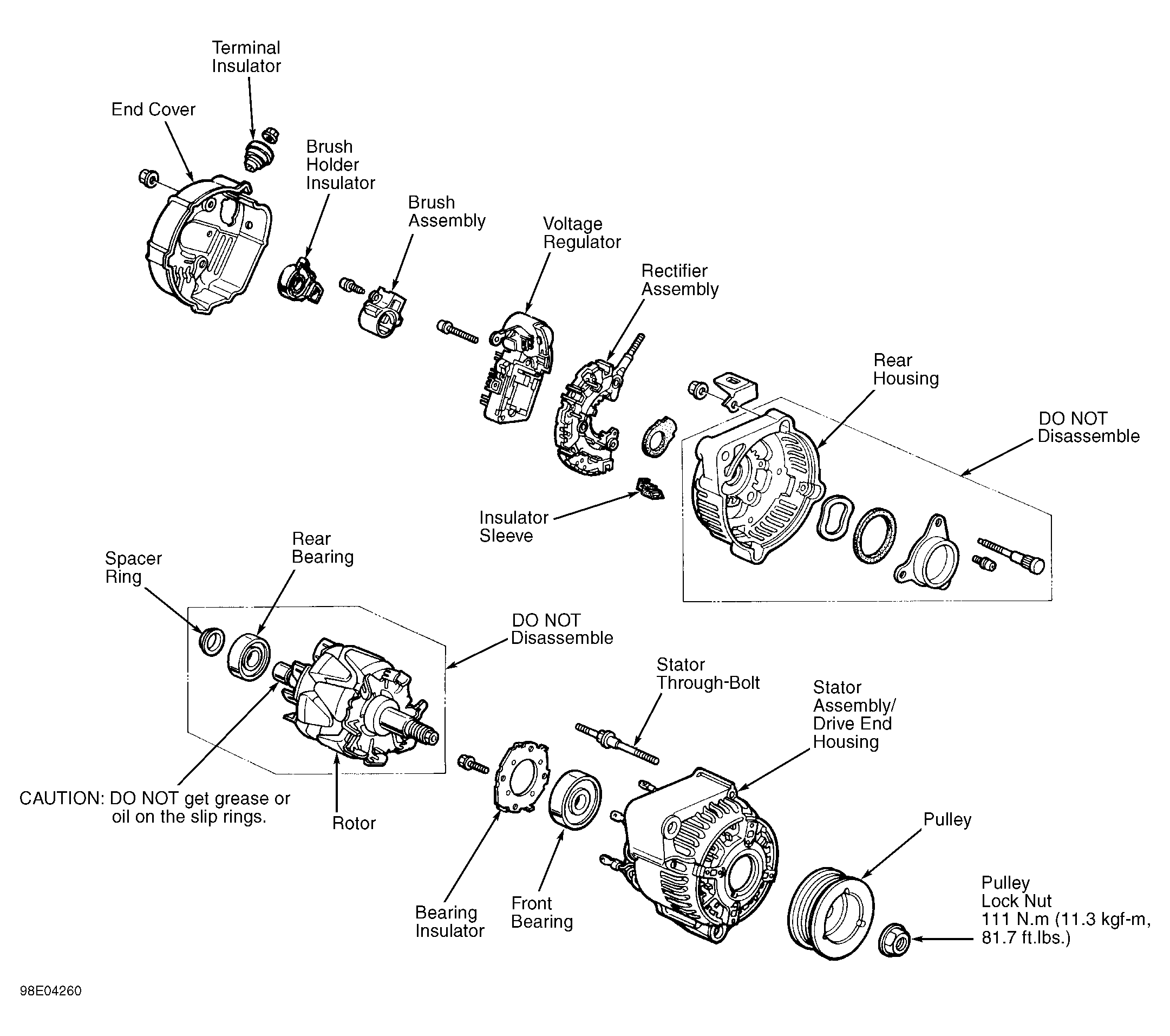 Terminal Insulator

End Cover

Brush Holder Insulator

Brush Assembly

Voltage Regulator

Rectifier Assembly

Rear Housing

DO NOT Disassemble

Insulator Sleeve

Spacer Ring

Rear Bearing

DO NOT Disassemble

Stator Through-Bolt

Stator Assembly/ Drive End Housing

CAUTION: DO NOT get grease or oil on the slip rings.

Rotor

Pulley

Bearing Insulator

Front Bearing

Pulley Lock Nut 111 N.m (11.3 kgf-m, 81.7 ft.lbs.)

98E04260