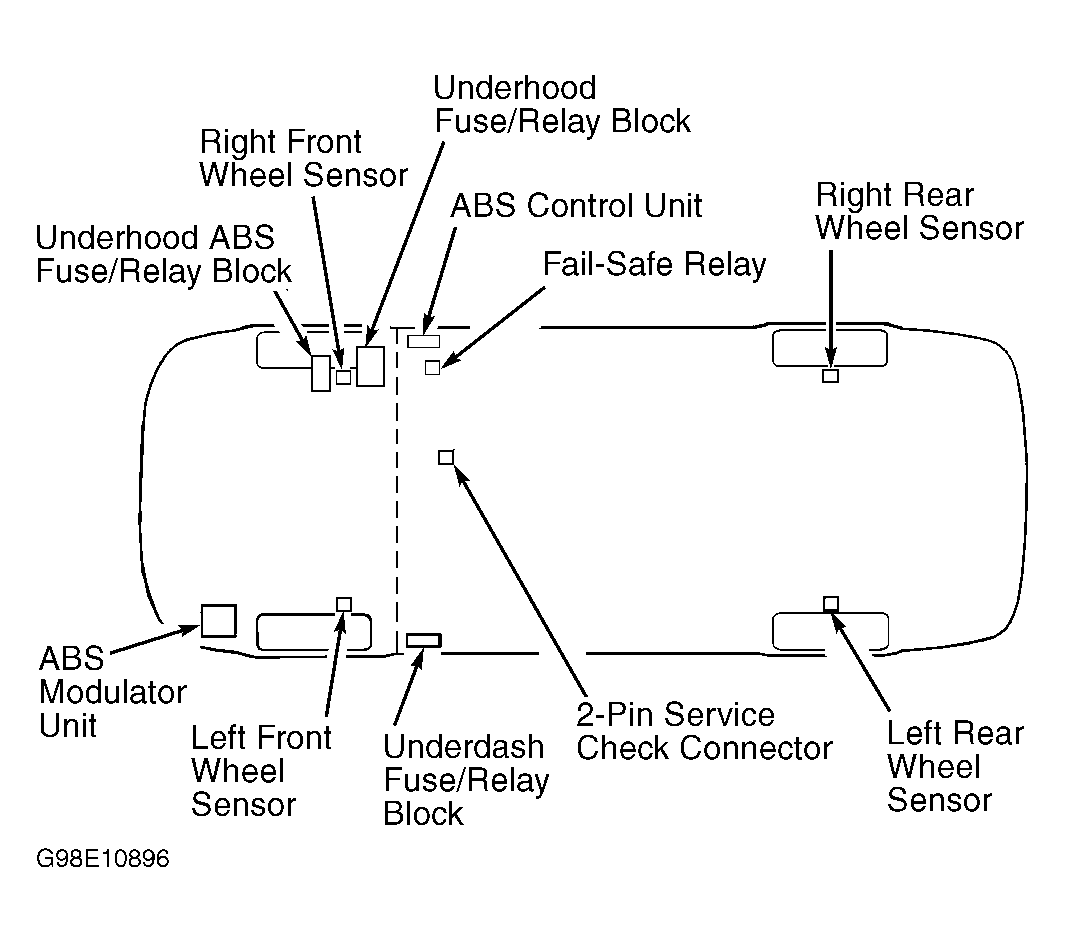 Underhood Fuse/Relay Block

Right Front Wheel Sensor

ABS Control Unit

Right Rear Wheel Sensor

Underhood ABS Fuse/Relay Block

Fail-Safe Relay

ABS Modulator Unit

Left Front Wheel Sensor

Underdash Fuse/Relay Block

2-Pin Service Check Connector

Left Rear Wheel Sensor

G98E10896