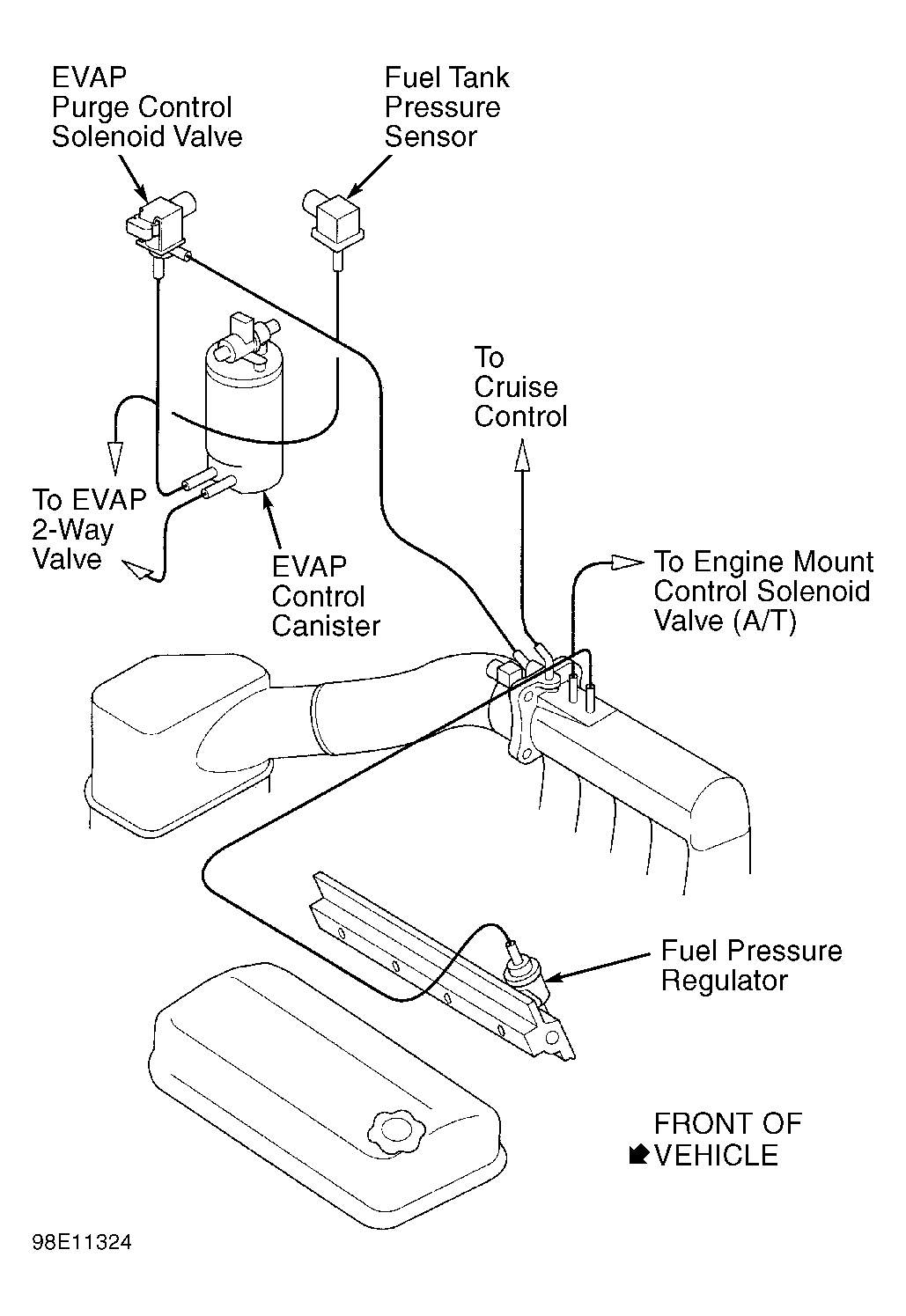 EVAP
Purge Control
Solenoid Valve

Fuel Tank
Pressure
Sensor

To
Cruise
Control

To EVAP
2-Way
Valve

EVAP
Control
Canister

To Engine Mount
Control Solenoid
Valve (A/T)

Fuel Pressure
Regulator

FRONT OF
VEHICLE

98E11324