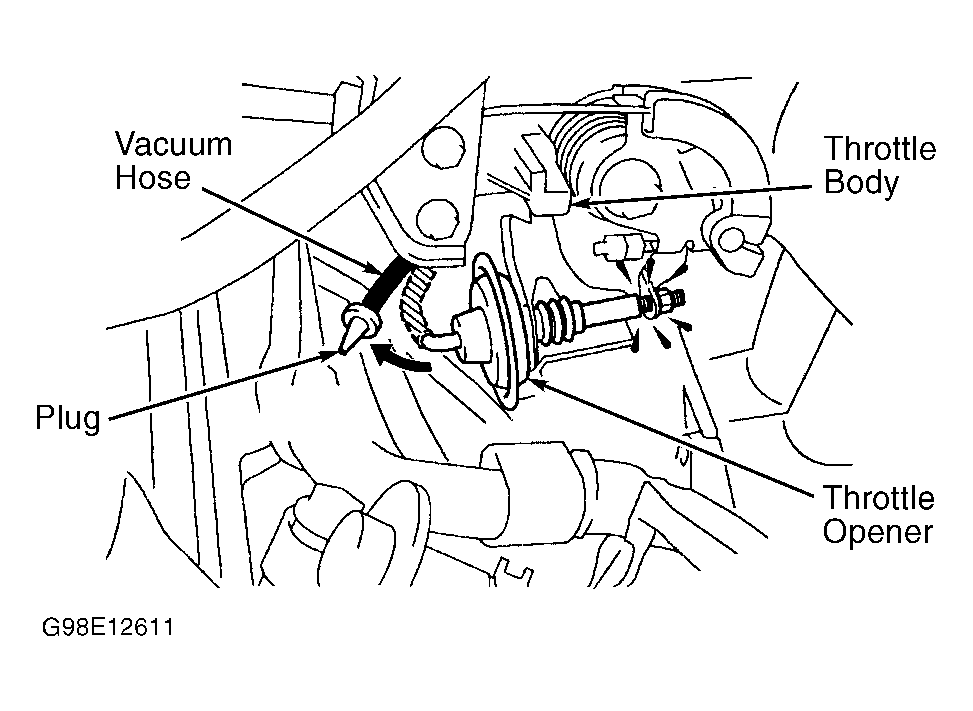 Vacuum Hose

Throttle Body

Plug

Throttle Opener

G98E12611