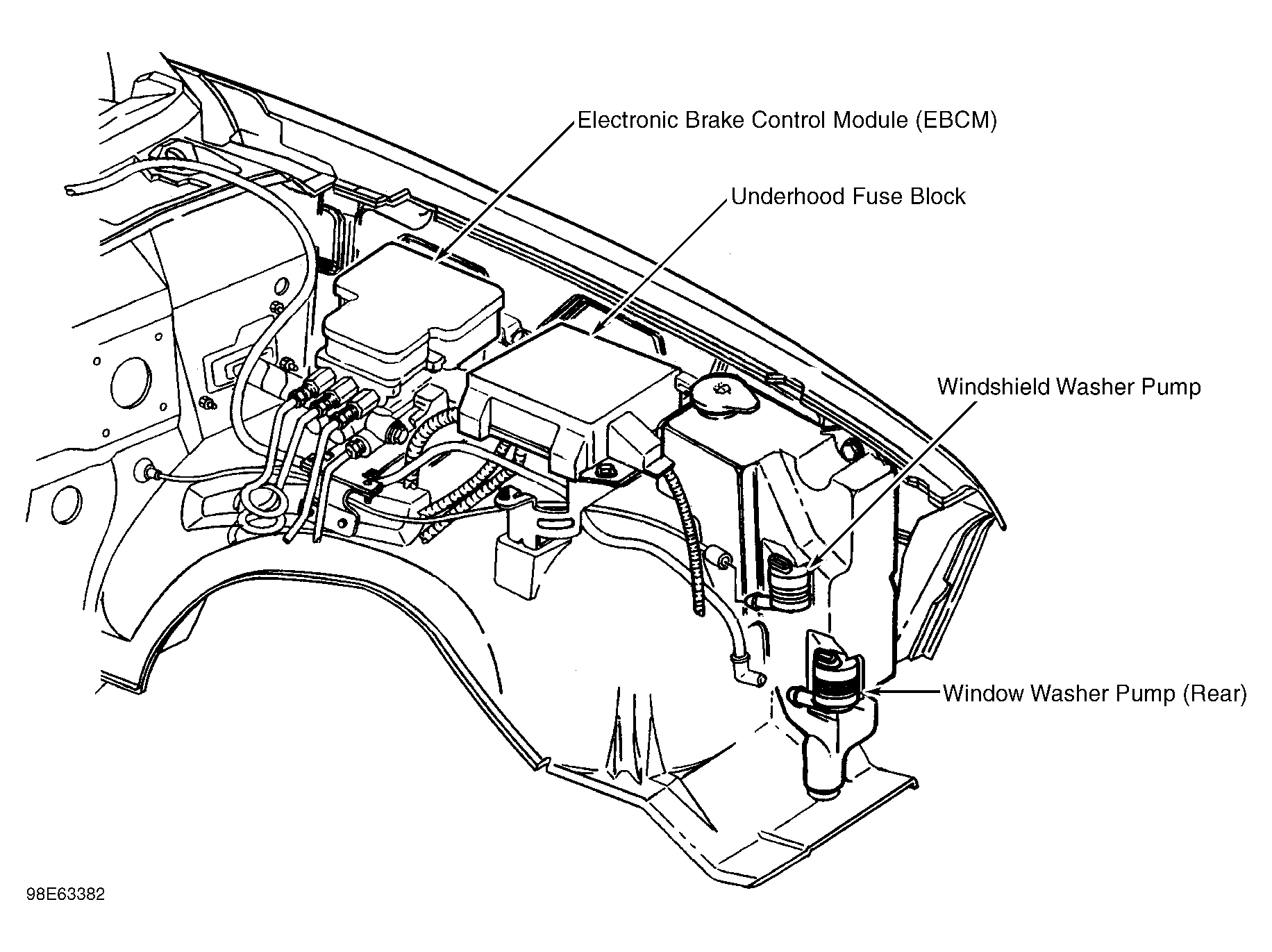 Electronic Brake Control Module (EBCM)

Underhood Fuse Block

Windshield Washer Pump

Window Washer Pump (Rear)

98E63382