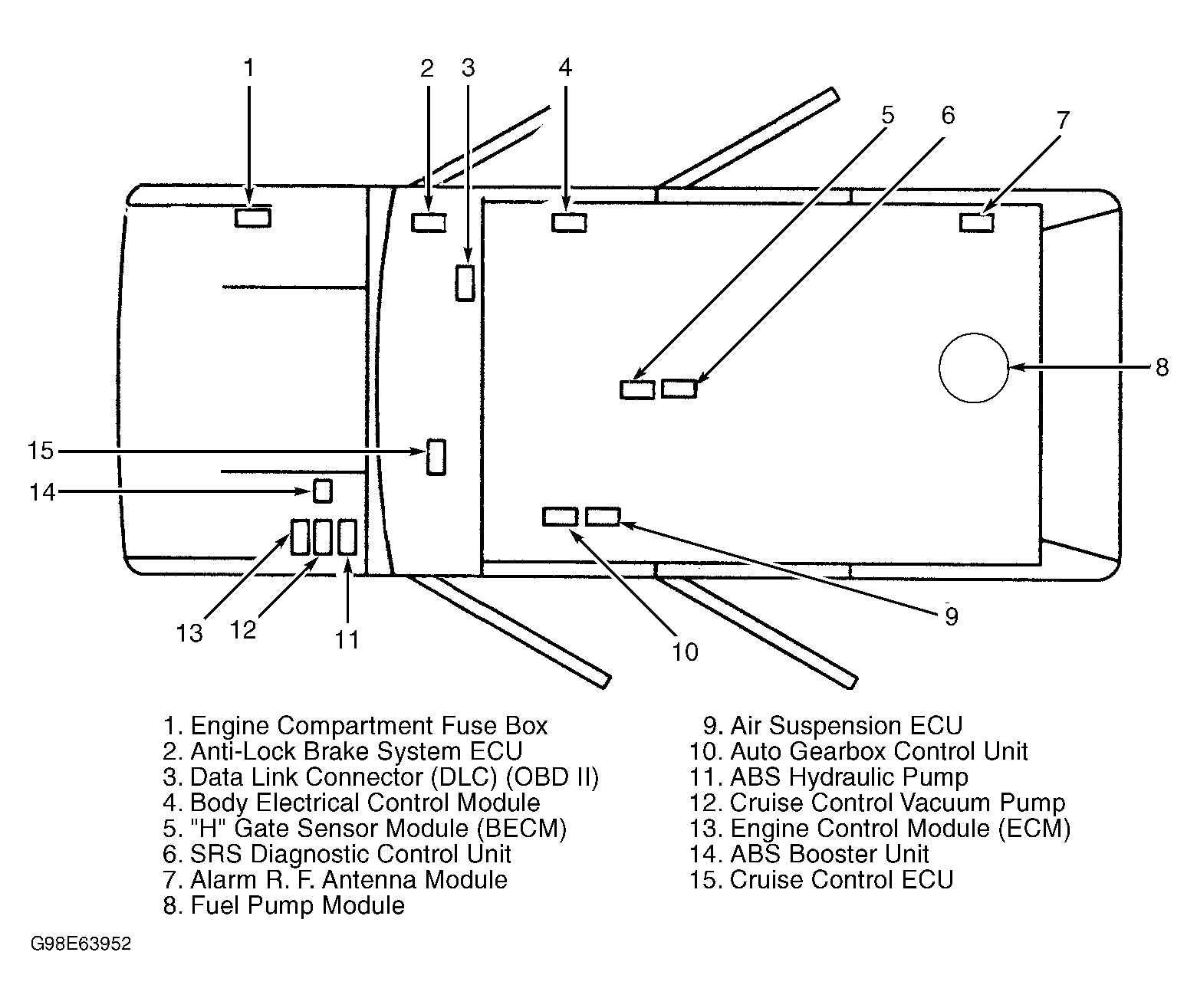 1
2
3
4
5
6
7
8
15
14
13
12
11
10
9

1. Engine Compartment Fuse Box
2. Anti-Lock Brake System ECU
3. Data Link Connector (DLC) (OBD II)
4. Body Electrical Control Module
5. "H" Gate Sensor Module (BECM)
6. SRS Diagnostic Control Unit
7. Alarm R. F. Antenna Module
8. Fuel Pump Module

9. Air Suspension ECU
10. Auto Gearbox Control Unit
11. ABS Hydraulic Pump
12. Cruise Control Vacuum Pump
13. Engine Control Module (ECM)
14. ABS Booster Unit
15. Cruise Control ECU

G98E63952