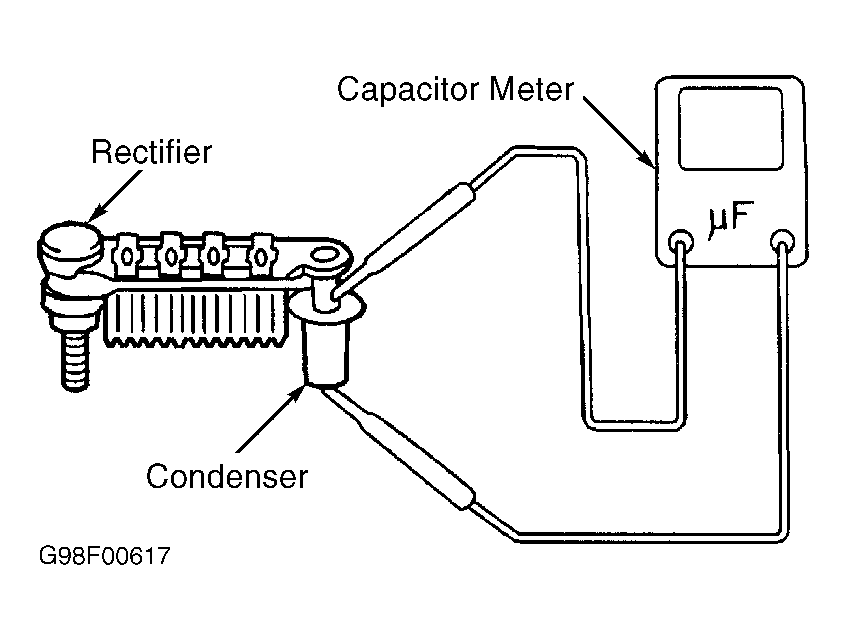 Capacitor Meter

Rectifier

μF

Condenser

G98F00617