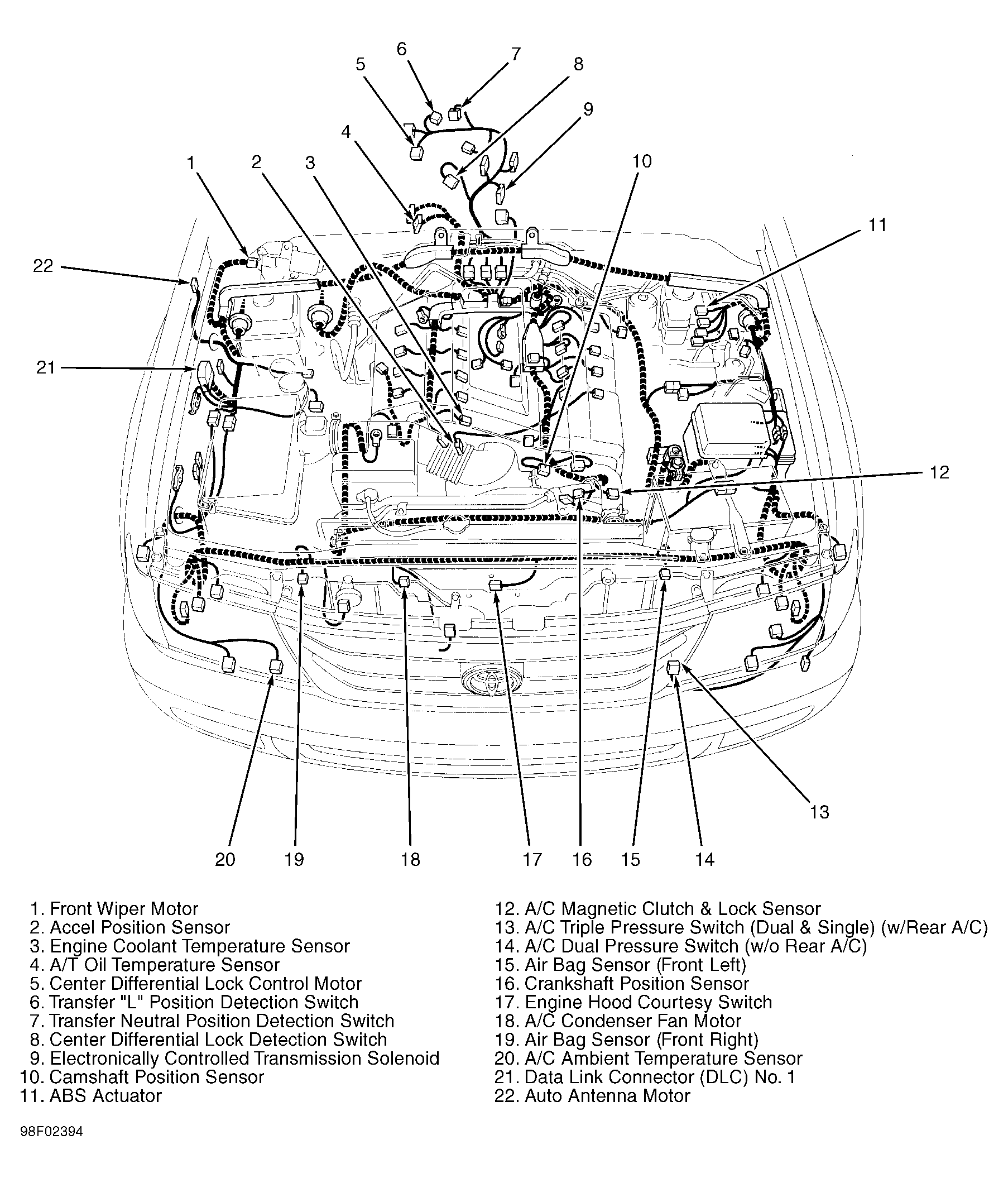 6
7
5
8
9
4
1
2
3
10
11
22
21
12
13
20
19
18
17
16
15
14

1. Front Wiper Motor
2. Accel Position Sensor
3. Engine Coolant Temperature Sensor
4. A/T Oil Temperature Sensor
5. Center Differential Lock Control Motor
6. Transfer "L" Position Detection Switch
7. Transfer Neutral Position Detection Switch
8. Center Differential Lock Detection Switch
9. Electronically Controlled Transmission Solenoid
10. Camshaft Position Sensor
11. ABS Actuator

12. A/C Magnetic Clutch & Lock Sensor
13. A/C Triple Pressure Switch (Dual & Single) (w/Rear A/C)
14. A/C Dual Pressure Switch (w/o Rear A/C)
15. Air Bag Sensor (Front Left)
16. Crankshaft Position Sensor
17. Engine Hood Courtesy Switch
18. A/C Condenser Fan Motor
19. Air Bag Sensor (Front Right)
20. A/C Ambient Temperature Sensor
21. Data Link Connector (DLC) No. 1
22. Auto Antenna Motor

98F02394