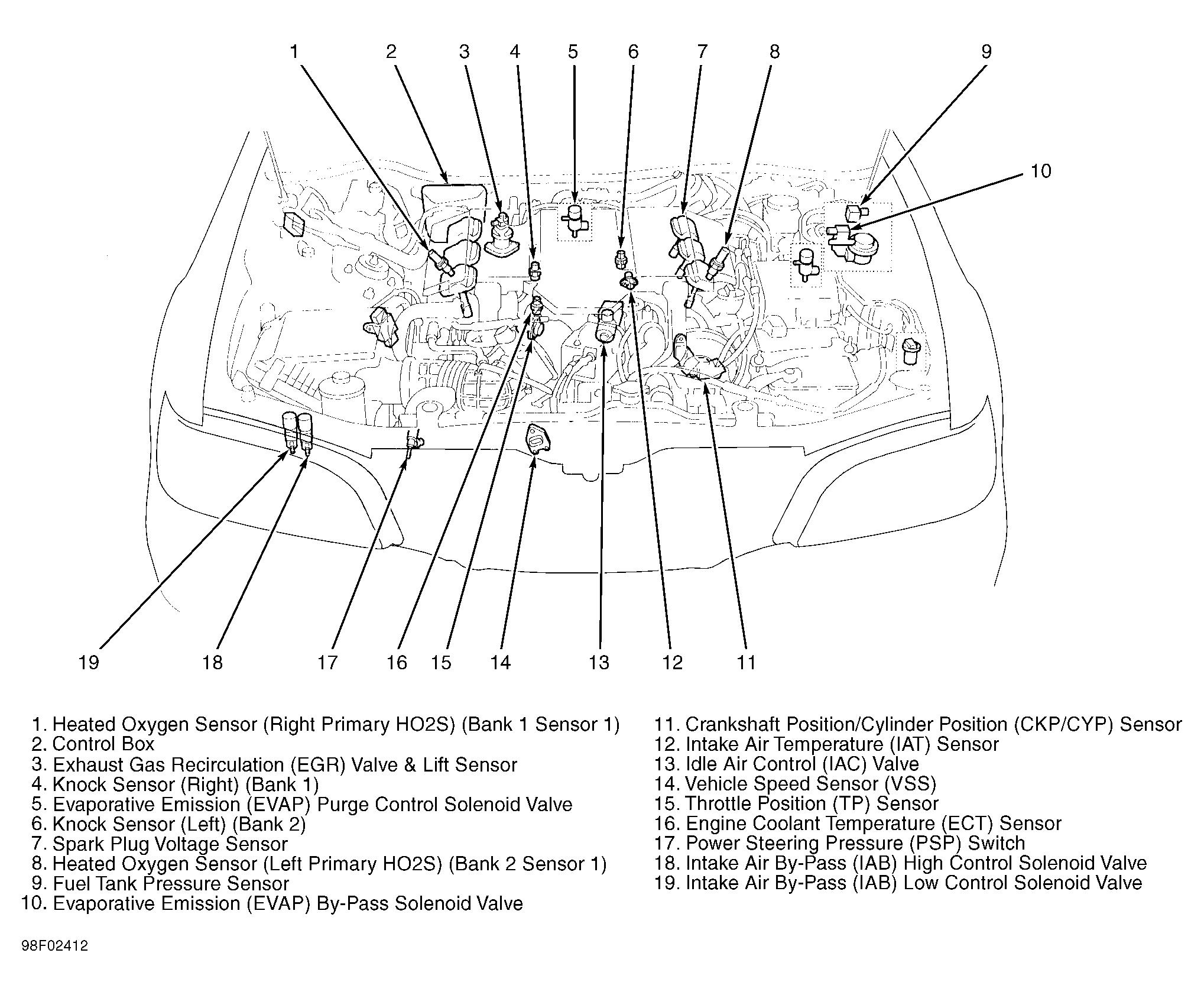 1 2 3 4 5 6 7 8 9

10

19 18 17 16 15 14 13 12 11

1. Heated Oxygen Sensor (Right Primary HO2S) (Bank 1 Sensor 1)
2. Control Box
3. Exhaust Gas Recirculation (EGR) Valve & Lift Sensor
4. Knock Sensor (Right) (Bank 1)
5. Evaporative Emission (EVAP) Purge Control Solenoid Valve
6. Knock Sensor (Left) (Bank 2)
7. Spark Plug Voltage Sensor
8. Heated Oxygen Sensor (Left Primary HO2S) (Bank 2 Sensor 1)
9. Fuel Tank Pressure Sensor
10. Evaporative Emission (EVAP) By-Pass Solenoid Valve

11. Crankshaft Position/Cylinder Position (CKP/CYP) Sensor
12. Intake Air Temperature (IAT) Sensor
13. Idle Air Control (IAC) Valve
14. Vehicle Speed Sensor (VSS)
15. Throttle Position (TP) Sensor
16. Engine Coolant Temperature (ECT) Sensor
17. Power Steering Pressure (PSP) Switch
18. Intake Air By-Pass (IAB) High Control Solenoid Valve
19. Intake Air By-Pass (IAB) Low Control Solenoid Valve

98F02412