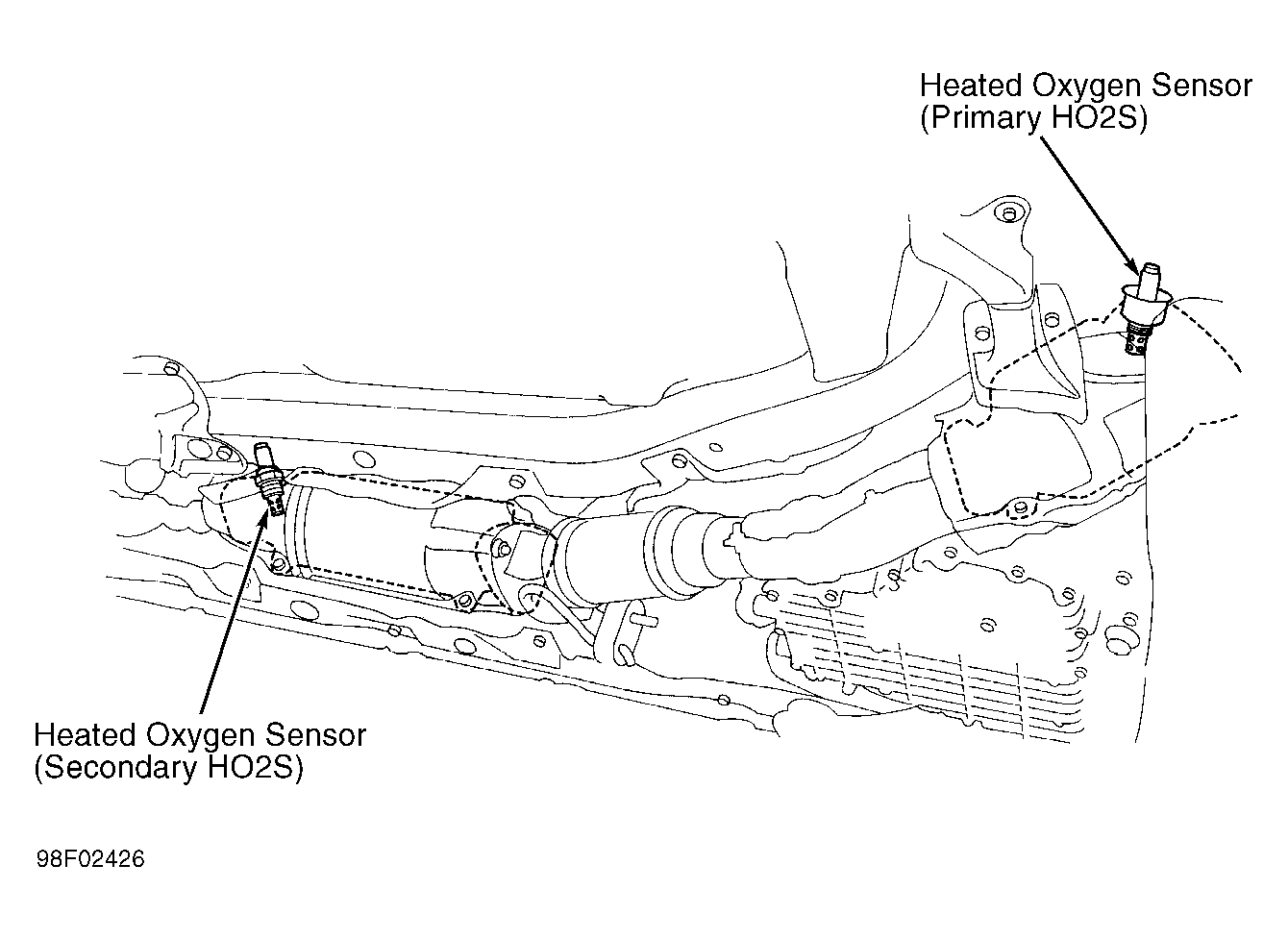 Heated Oxygen Sensor
(Primary HO2S)

Heated Oxygen Sensor
(Secondary HO2S)

98F02426