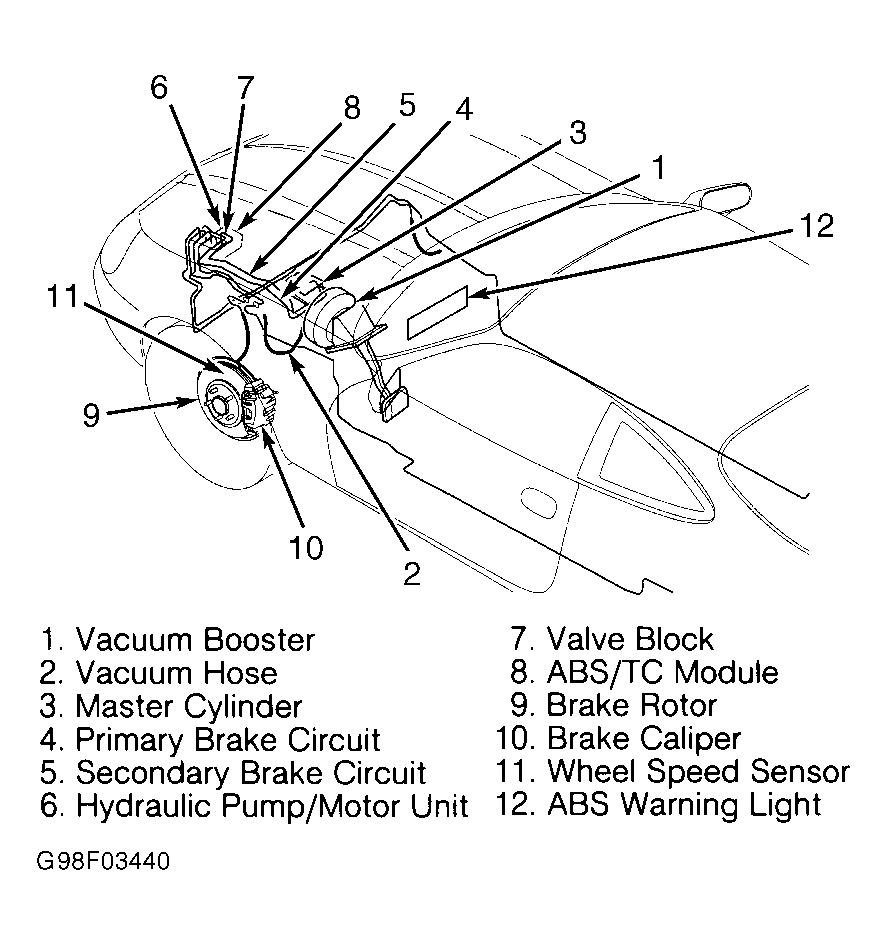 6 7 8 5 4 3 1 12 11 9 10 2

1. Vacuum Booster
2. Vacuum Hose
3. Master Cylinder
4. Primary Brake Circuit
5. Secondary Brake Circuit
6. Hydraulic Pump/Motor Unit

7. Valve Block
8. ABS/TC Module
9. Brake Rotor
10. Brake Caliper
11. Wheel Speed Sensor
12. ABS Warning Light

G98F03440