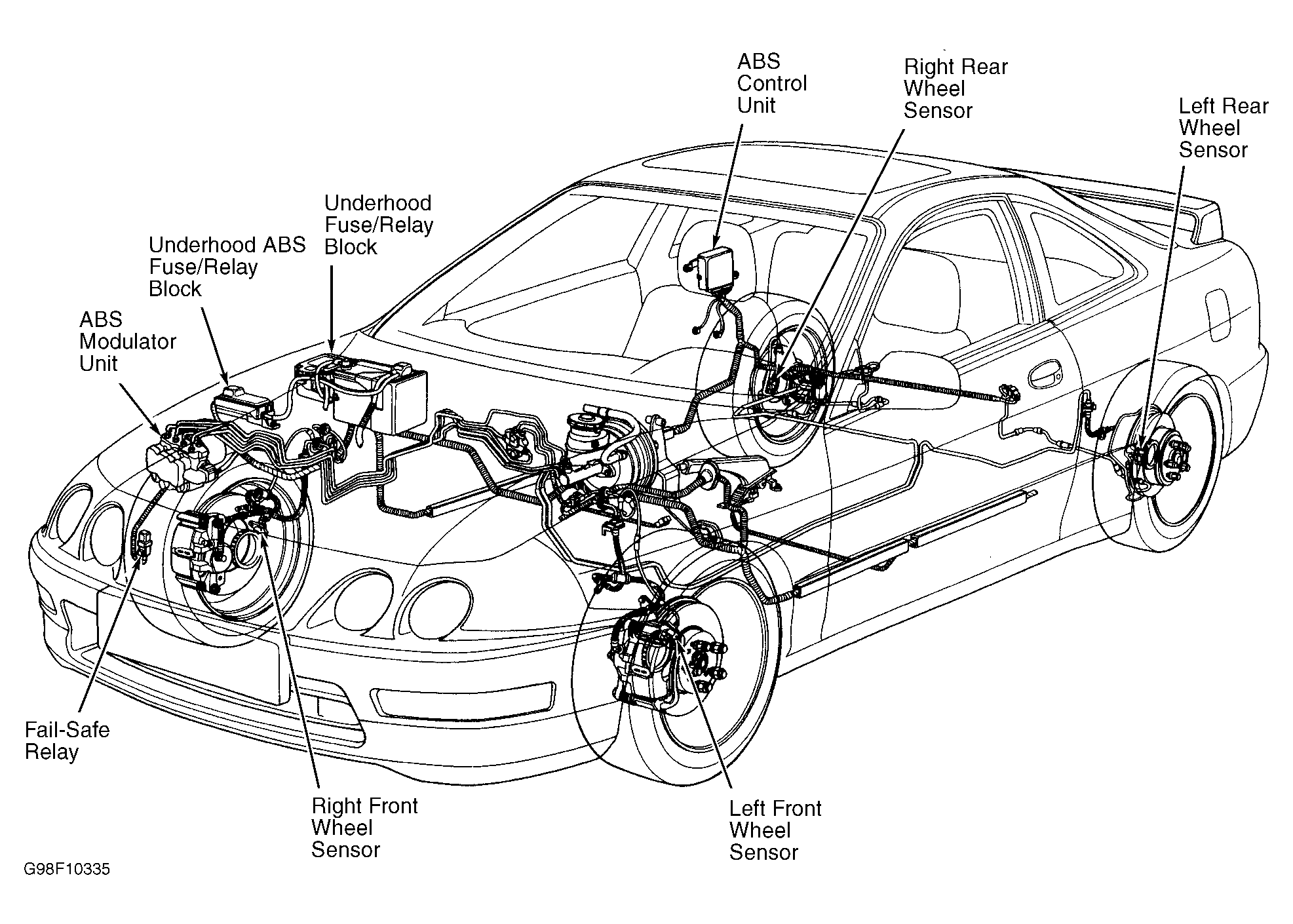 ABS Control Unit

Right Rear Wheel Sensor

Left Rear Wheel Sensor

Underhood Fuse/Relay Block

Underhood ABS Fuse/Relay Block

ABS Modulator Unit

Fail-Safe Relay

Right Front Wheel Sensor

Left Front Wheel Sensor

G98F10335