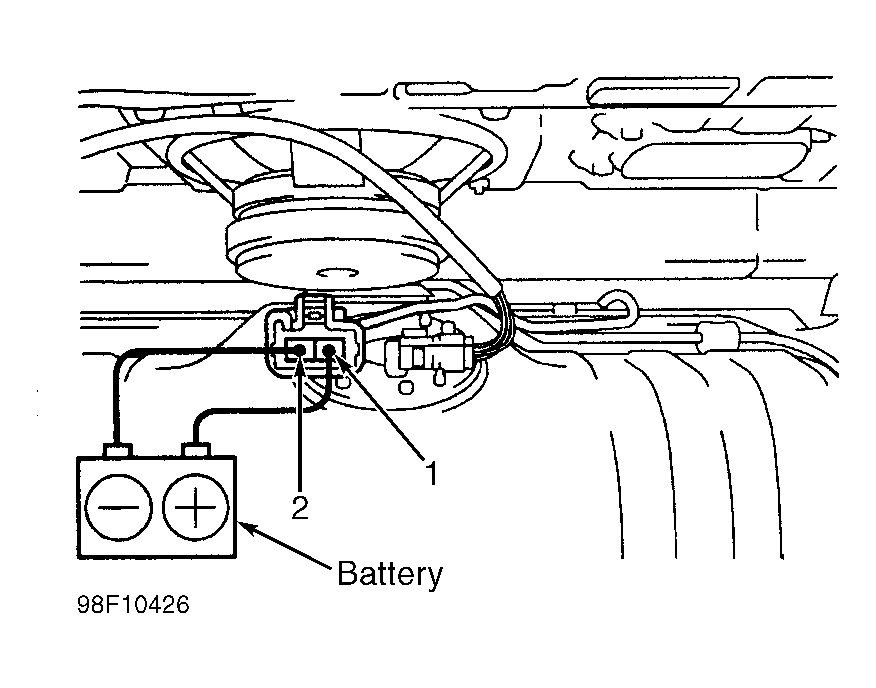 1
2
Battery
98F10426