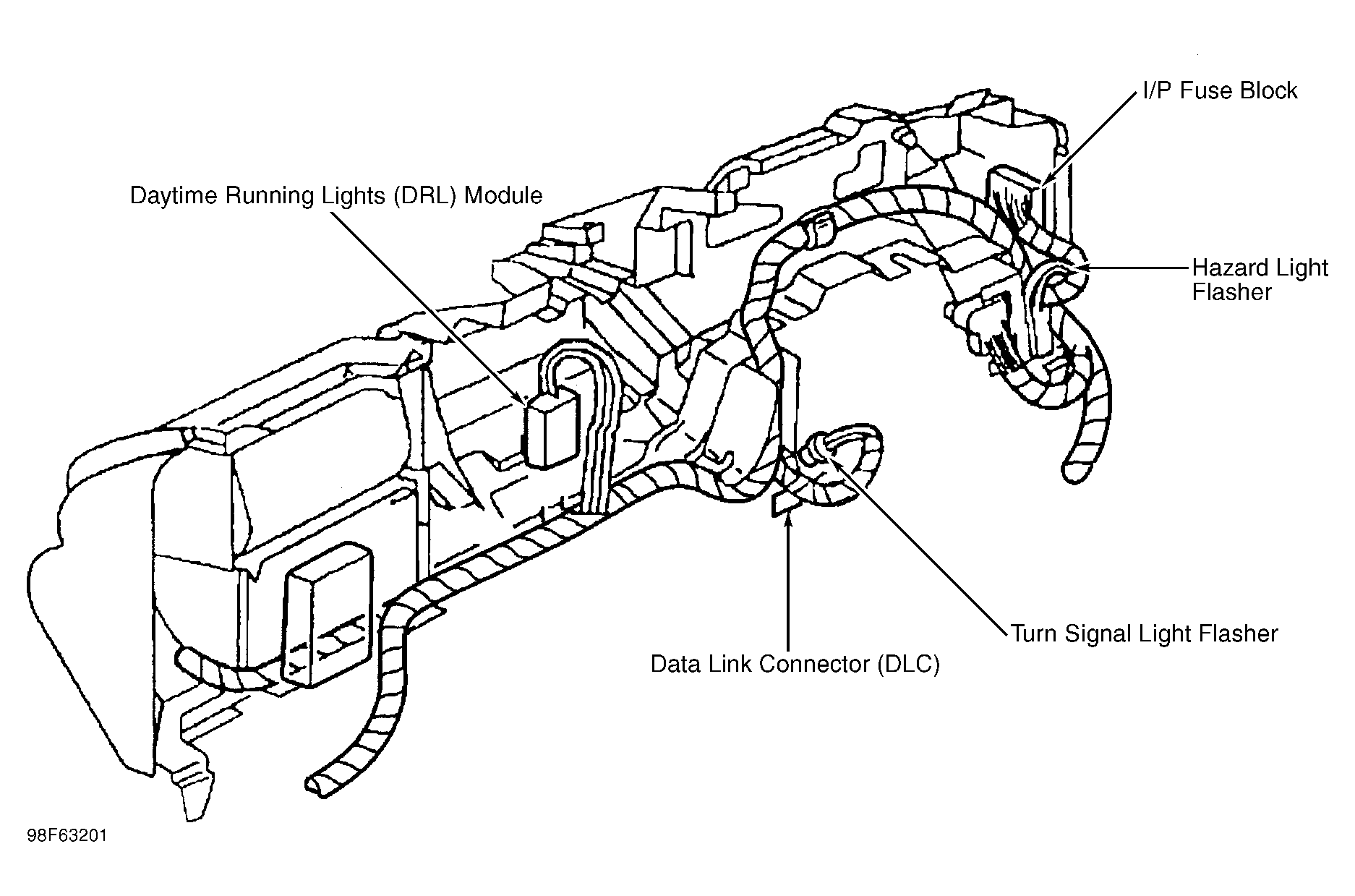 I/P Fuse Block

Daytime Running Lights (DRL) Module

Hazard Light Flasher

Turn Signal Light Flasher

Data Link Connector (DLC)

98F63201