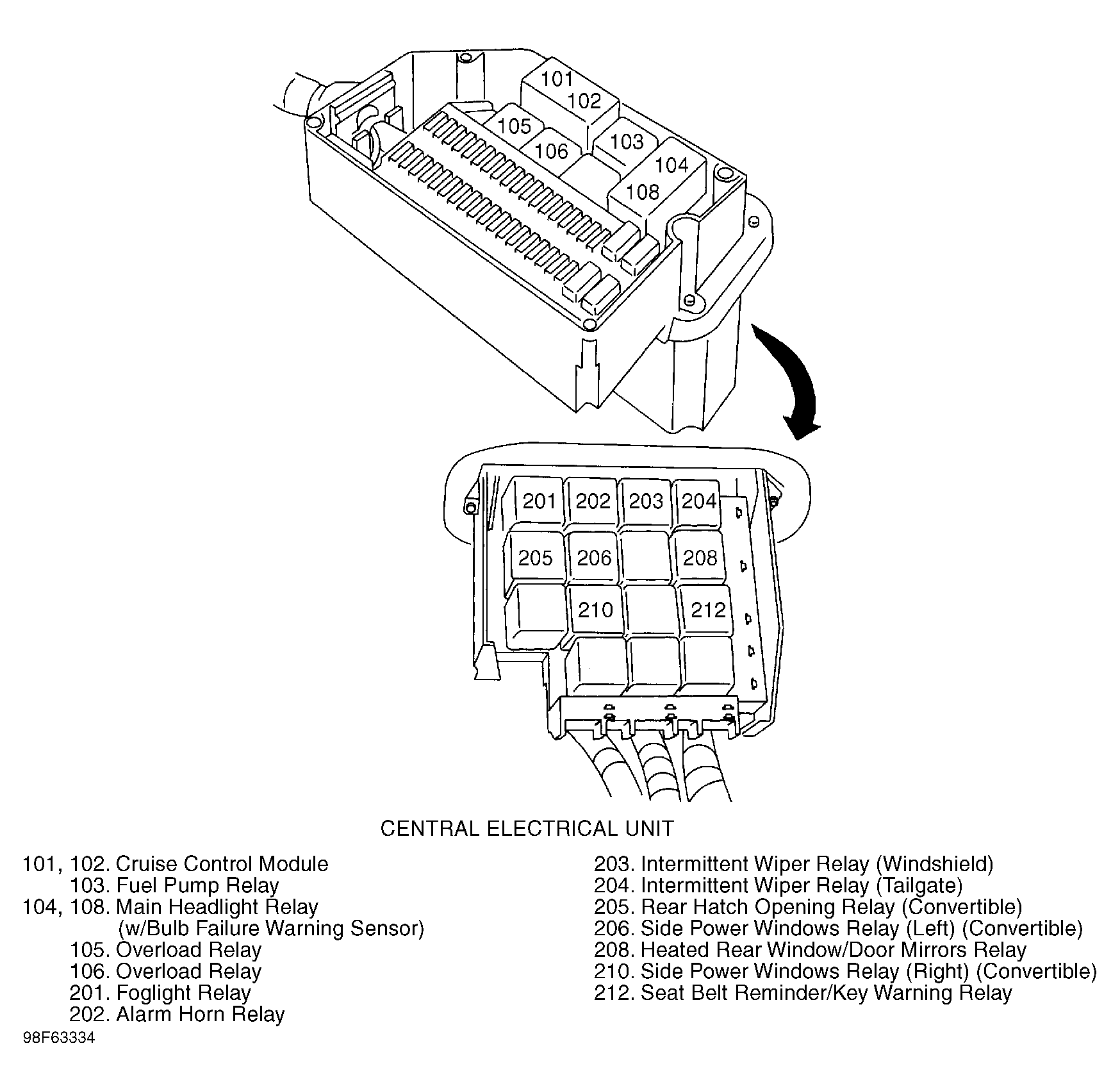 101
102
105
106
103
104
108

201
202
203
204
205
206
208
210
212

CENTRAL ELECTRICAL UNIT

101, 102. Cruise Control Module
103. Fuel Pump Relay
104, 108. Main Headlight Relay (w/Bulb Failure Warning Sensor)
105. Overload Relay
106. Overload Relay
201. Foglight Relay
202. Alarm Horn Relay

203. Intermittent Wiper Relay (Windshield)
204. Intermittent Wiper Relay (Tailgate)
205. Rear Hatch Opening Relay (Convertible)
206. Side Power Windows Relay (Left) (Convertible)
208. Heated Rear Window/Door Mirrors Relay
210. Side Power Windows Relay (Right) (Convertible)
212. Seat Belt Reminder/Key Warning Relay

98F63334