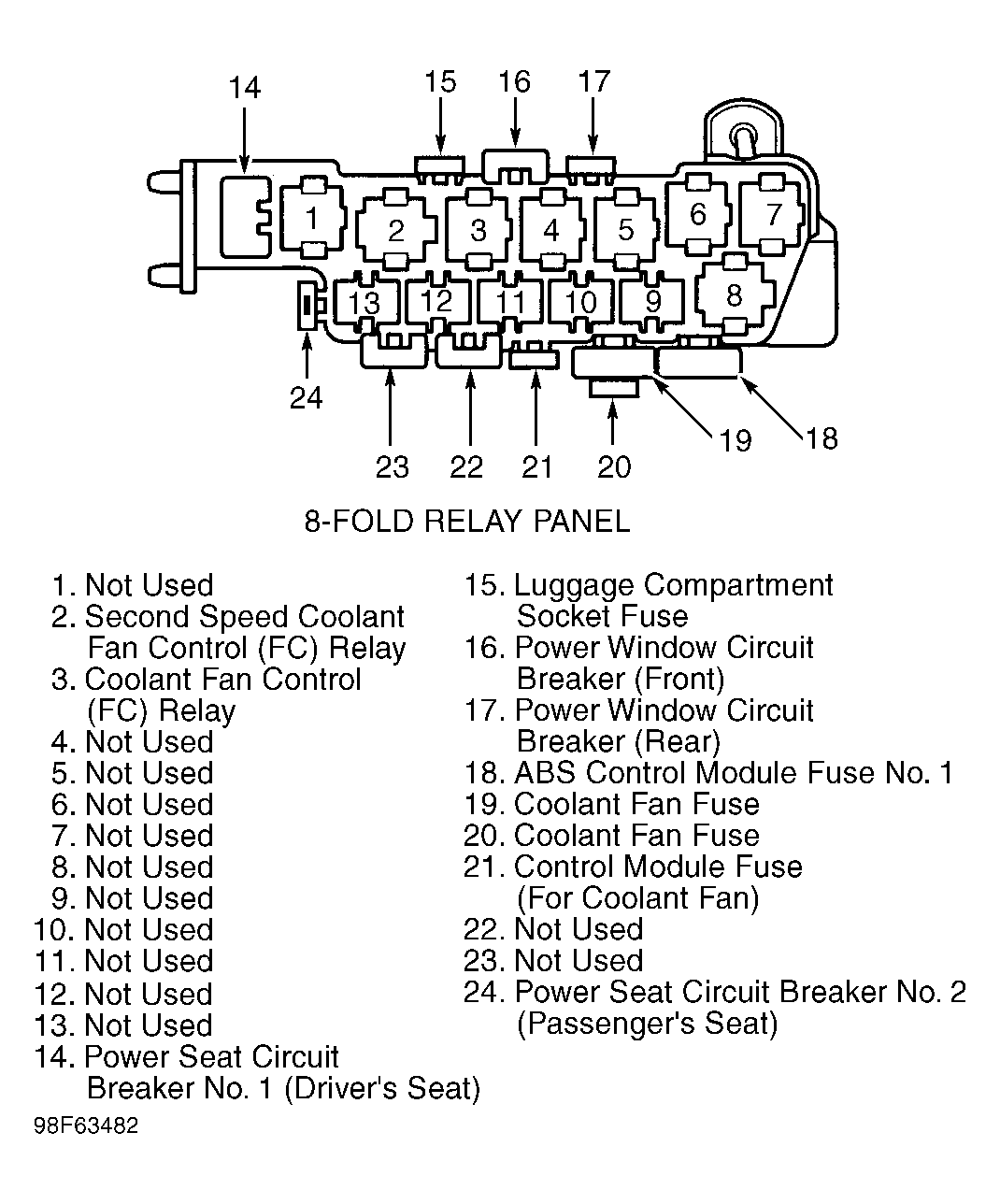 14
15
16
17
1
2
3
4
5
6
7
13
12
11
10
9
8
24
23
22
21
20
19
18

8-FOLD RELAY PANEL

1. Not Used
2. Second Speed Coolant Fan Control (FC) Relay
3. Coolant Fan Control (FC) Relay
4. Not Used
5. Not Used
6. Not Used
7. Not Used
8. Not Used
9. Not Used
10. Not Used
11. Not Used
12. Not Used
13. Not Used
14. Power Seat Circuit Breaker No. 1 (Driver's Seat)

15. Luggage Compartment Socket Fuse
16. Power Window Circuit Breaker (Front)
17. Power Window Circuit Breaker (Rear)
18. ABS Control Module Fuse No. 1
19. Coolant Fan Fuse
20. Coolant Fan Fuse
21. Control Module Fuse (For Coolant Fan)
22. Not Used
23. Not Used
24. Power Seat Circuit Breaker No. 2 (Passenger's Seat)

98F63482