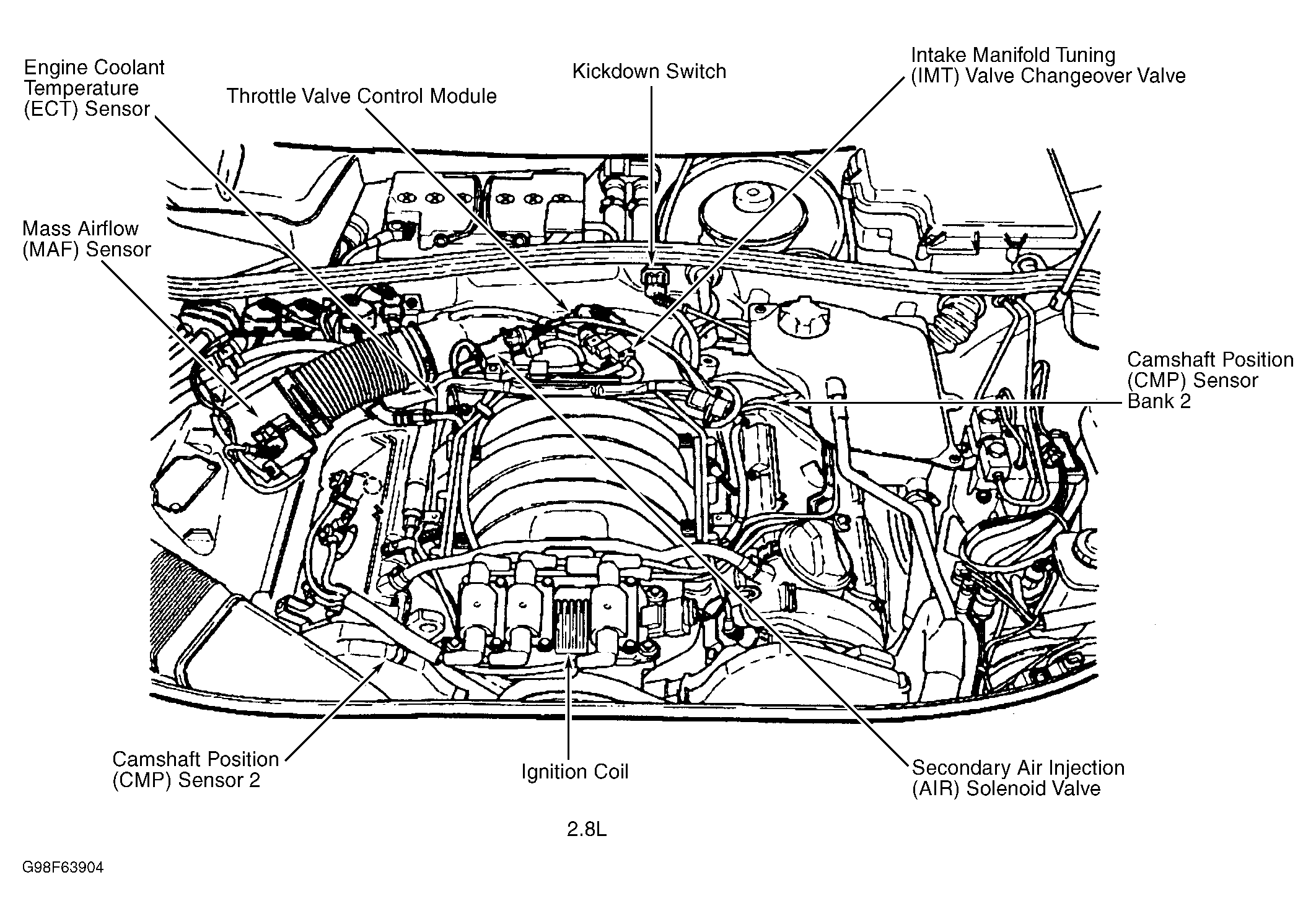 Engine Coolant Temperature (ECT) Sensor

Throttle Valve Control Module

Kickdown Switch

Intake Manifold Tuning (IMT) Valve Changeover Valve

Mass Airflow (MAF) Sensor

Camshaft Position (CMP) Sensor Bank 2

Camshaft Position (CMP) Sensor 2

Ignition Coil

Secondary Air Injection (AIR) Solenoid Valve

2.8L

G98F63904