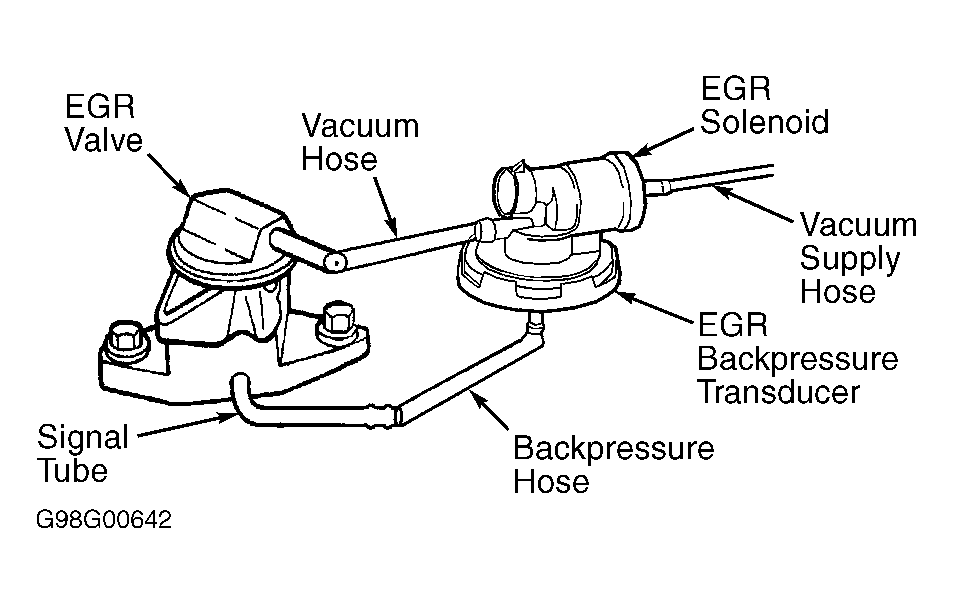 EGR Valve

Vacuum Hose

EGR Solenoid

Vacuum Supply Hose

EGR Backpressure Transducer

Signal Tube

Backpressure Hose

G98G00642