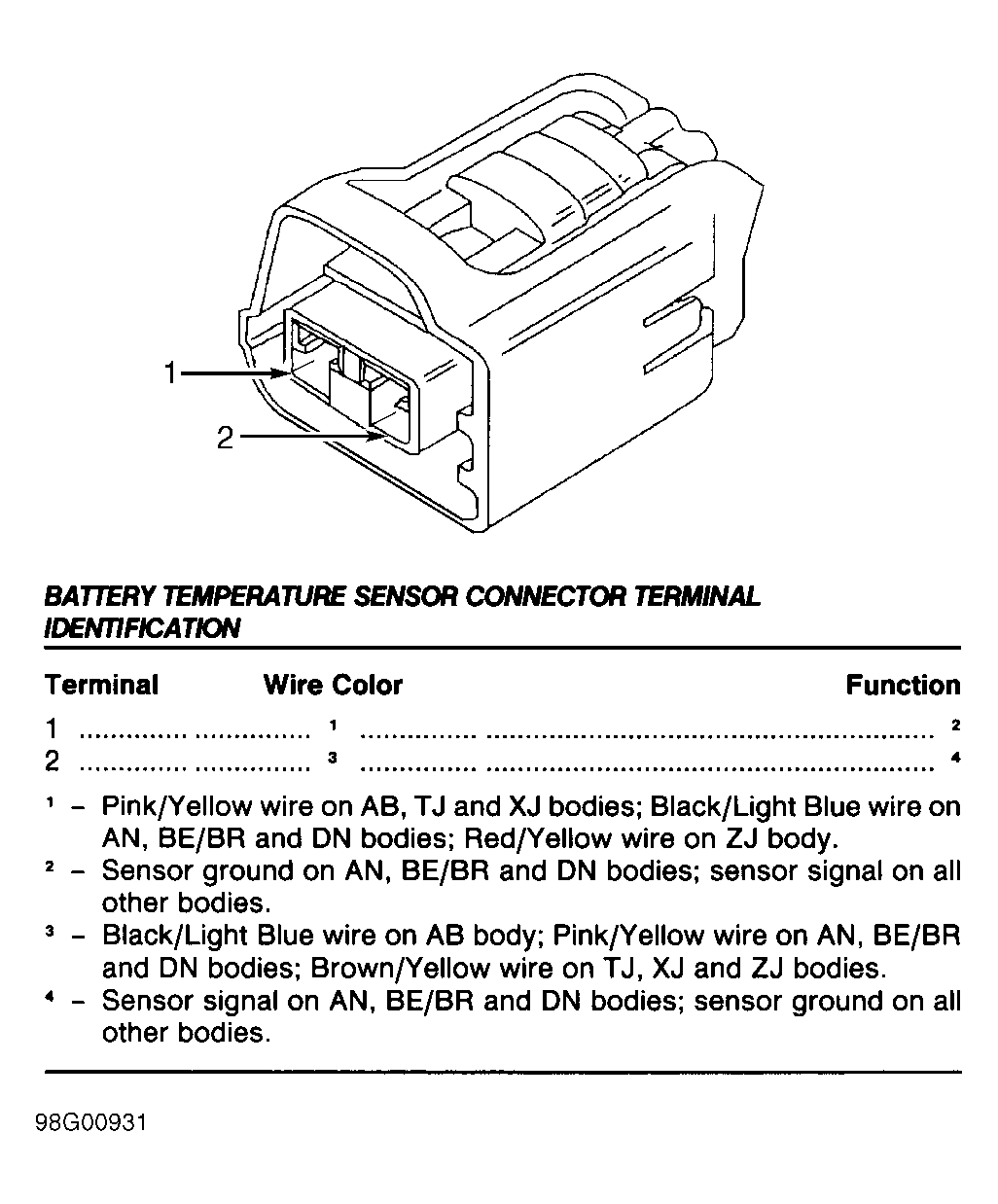 1

2

BATTERY TEMPERATURE SENSOR CONNECTOR TERMINAL IDENTIFICATION

| Terminal | Wire Color | Function |
|---|---|---|
| 1 | $^1$ | $^2$ |
| 2 | $^3$ | $^4$ |

$^1$ – Pink/Yellow wire on AB, TJ and XJ bodies; Black/Light Blue wire on AN, BE/BR and DN bodies; Red/Yellow wire on ZJ body.
$^2$ – Sensor ground on AN, BE/BR and DN bodies; sensor signal on all other bodies.
$^3$ – Black/Light Blue wire on AB body; Pink/Yellow wire on AN, BE/BR and DN bodies; Brown/Yellow wire on TJ, XJ and ZJ bodies.
$^4$ – Sensor signal on AN, BE/BR and DN bodies; sensor ground on all other bodies.

98G00931