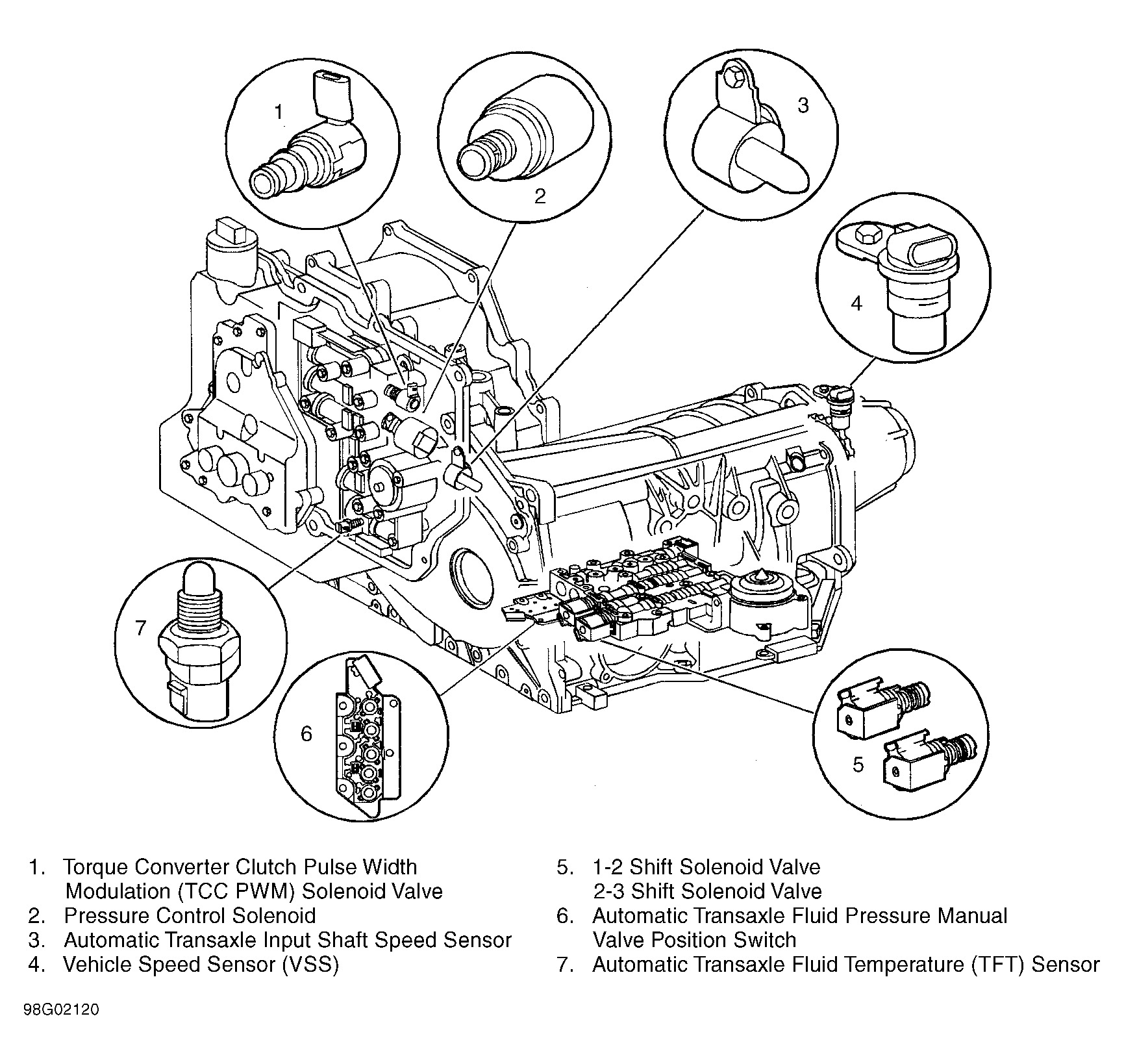 1

2

3

4

7

6

5

1. Torque Converter Clutch Pulse Width Modulation (TCC PWM) Solenoid Valve
2. Pressure Control Solenoid
3. Automatic Transaxle Input Shaft Speed Sensor
4. Vehicle Speed Sensor (VSS)

5. 1-2 Shift Solenoid Valve
2-3 Shift Solenoid Valve
6. Automatic Transaxle Fluid Pressure Manual Valve Position Switch
7. Automatic Transaxle Fluid Temperature (TFT) Sensor

98G02120