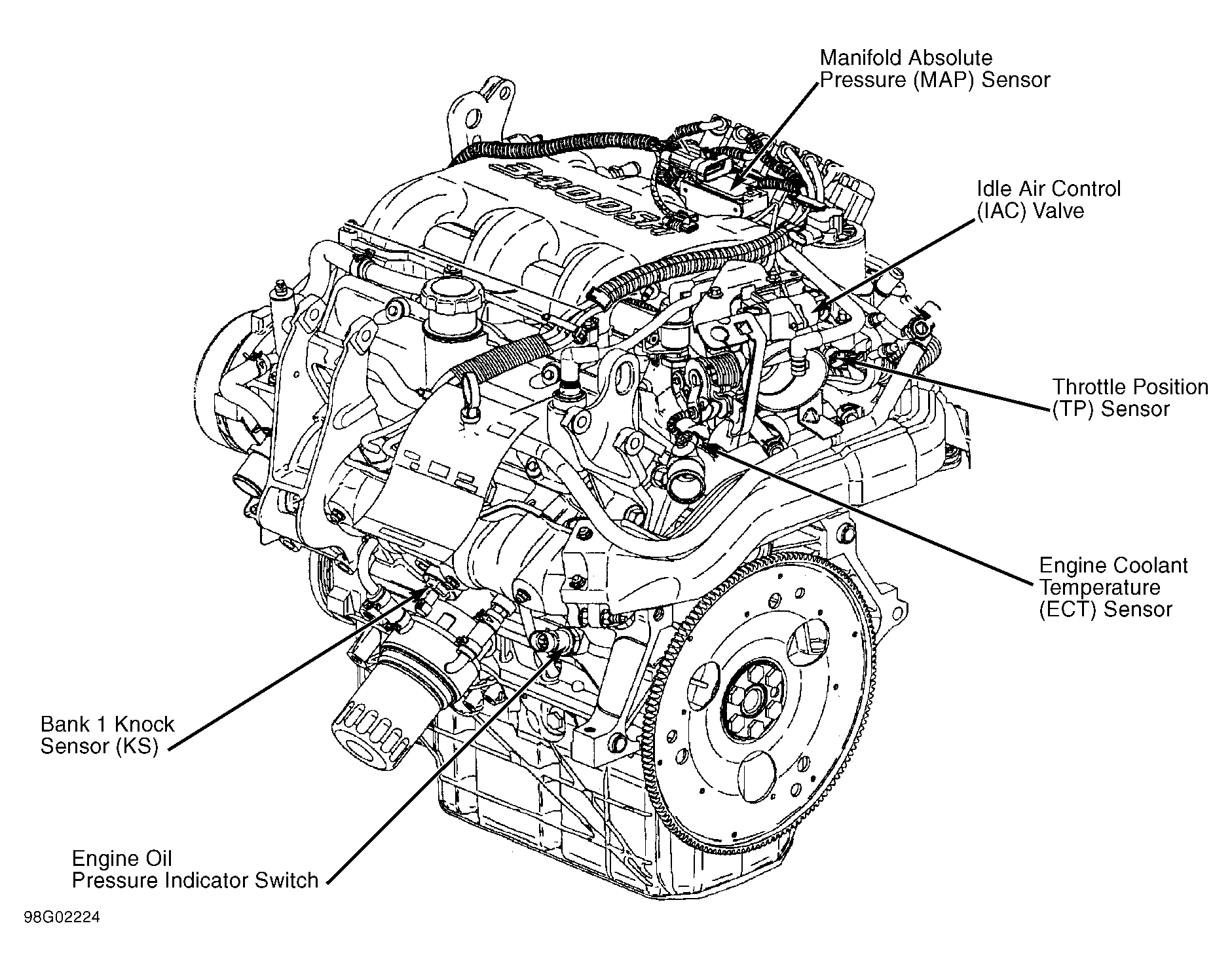 Manifold Absolute Pressure (MAP) Sensor

Idle Air Control (IAC) Valve

Throttle Position (TP) Sensor

Engine Coolant Temperature (ECT) Sensor

Bank 1 Knock Sensor (KS)

Engine Oil Pressure Indicator Switch

98G02224