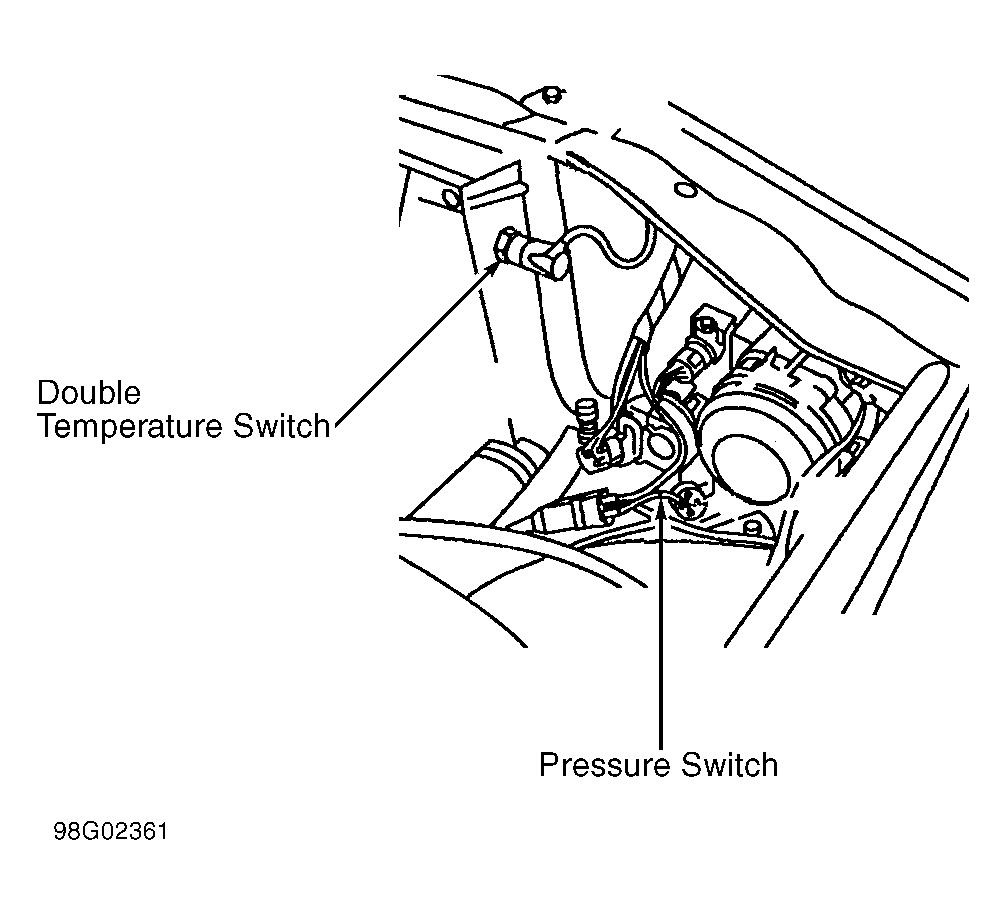 Double
Temperature Switch

Pressure Switch

98G02361