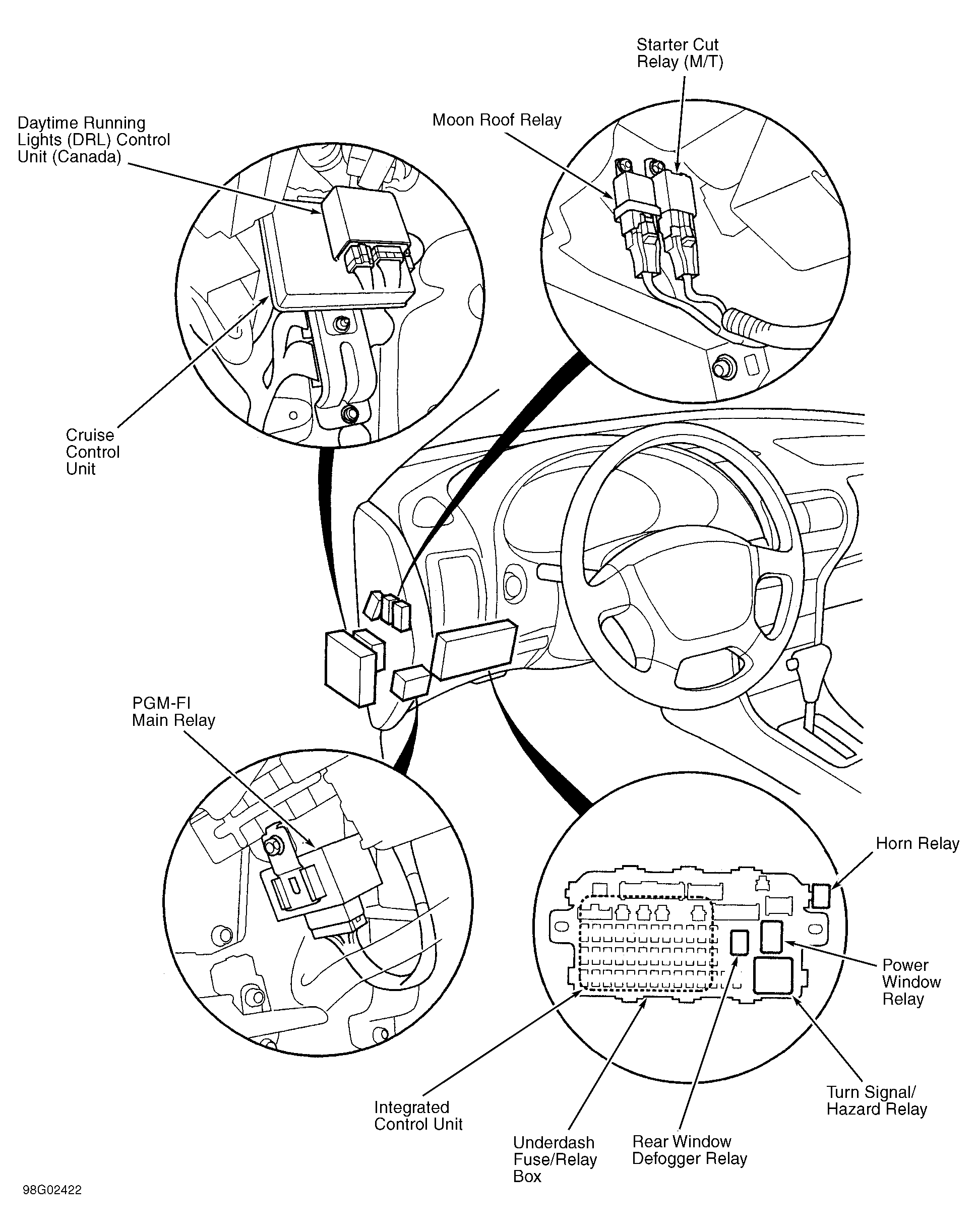 Starter Cut Relay (M/T)

Moon Roof Relay

Daytime Running Lights (DRL) Control Unit (Canada)

Cruise Control Unit

PGM-FI Main Relay

Horn Relay

Power Window Relay

Turn Signal/ Hazard Relay

Integrated Control Unit

Underdash Fuse/Relay Box

Rear Window Defogger Relay

98G02422