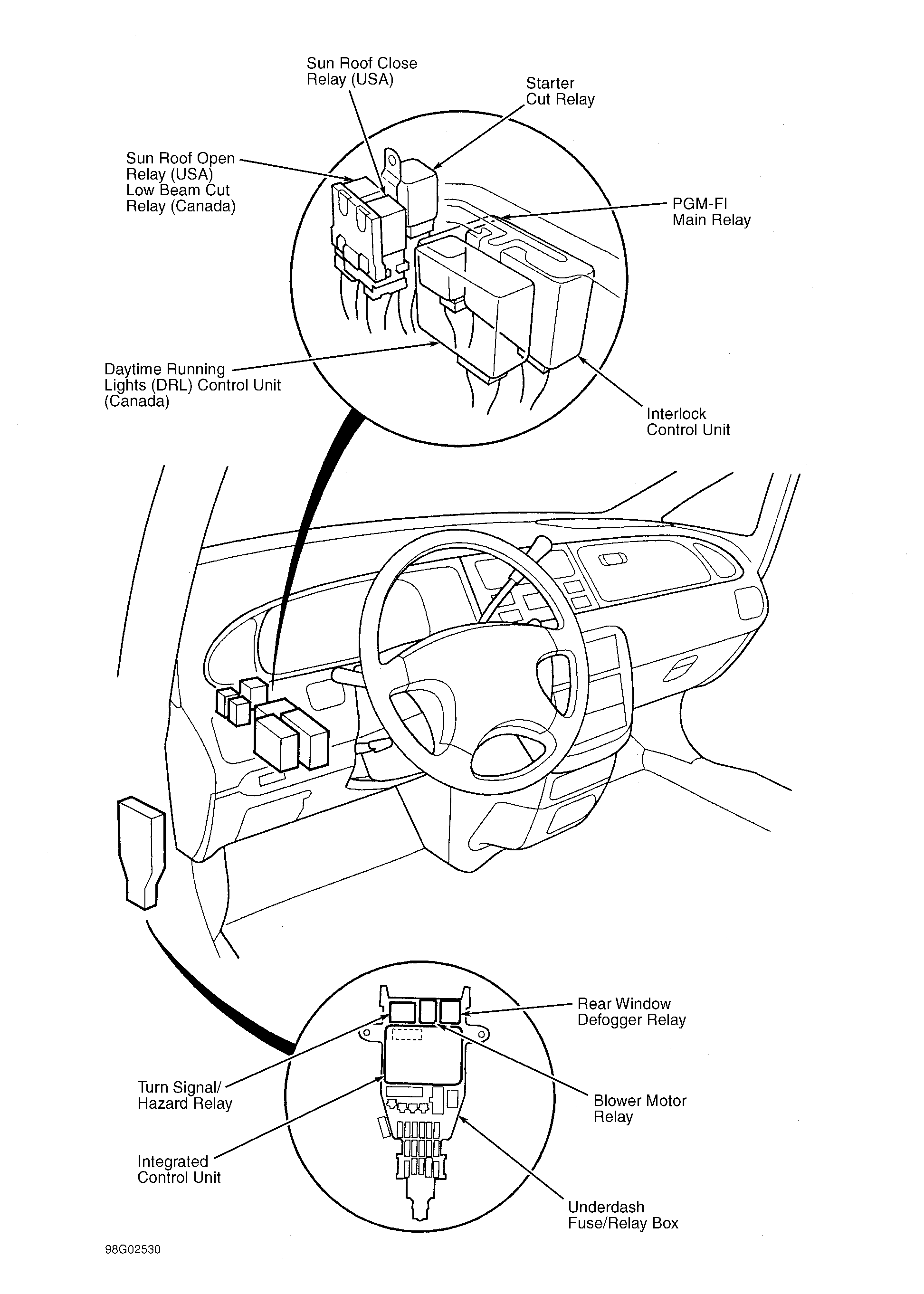 Sun Roof Close Relay (USA)

Starter Cut Relay

Sun Roof Open Relay (USA) Low Beam Cut Relay (Canada)

PGM-FI Main Relay

Daytime Running Lights (DRL) Control Unit (Canada)

Interlock Control Unit

Rear Window Defogger Relay

Turn Signal/ Hazard Relay

Blower Motor Relay

Integrated Control Unit

Underdash Fuse/Relay Box

98G02530