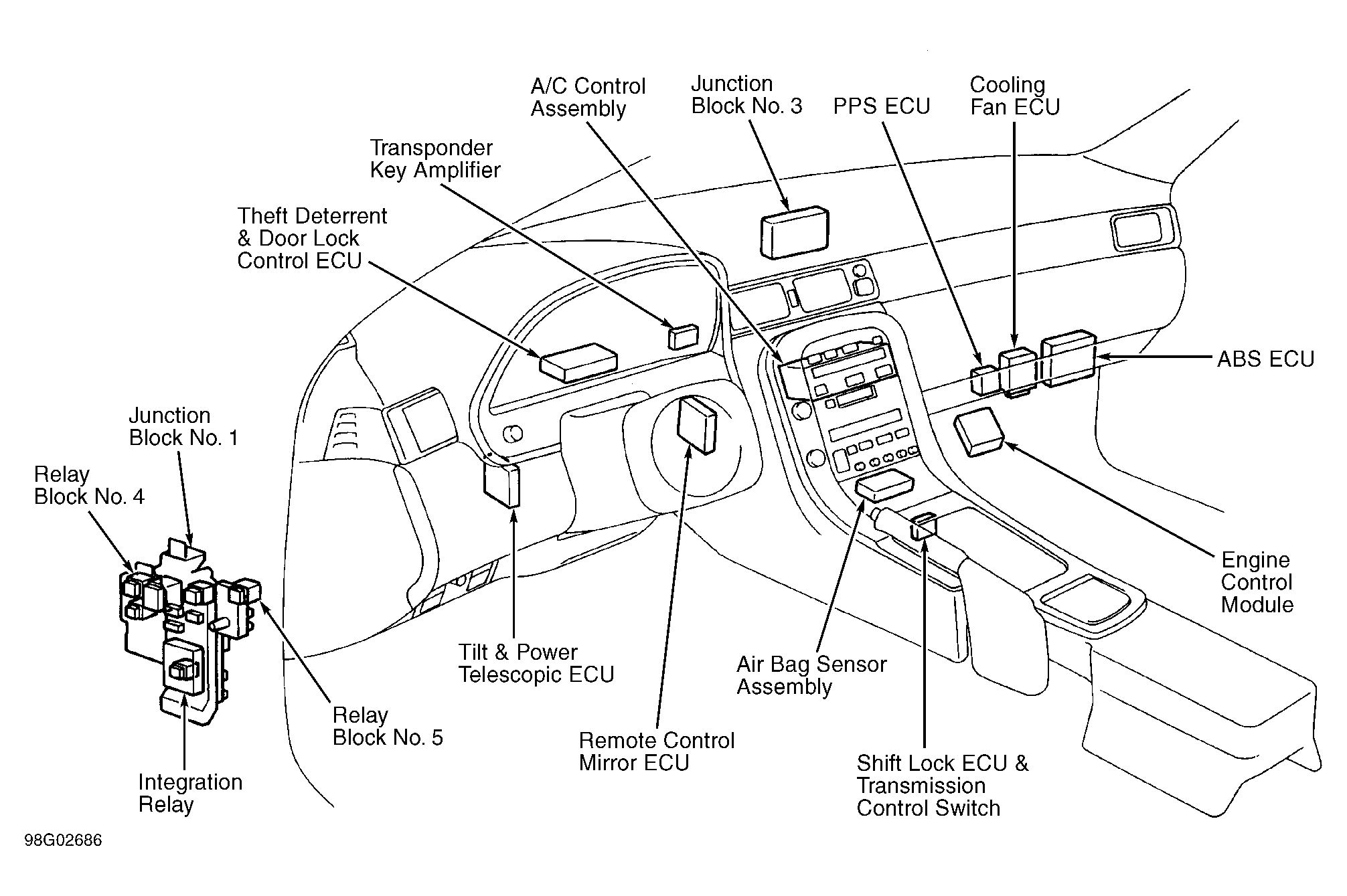 A/C Control Assembly

Junction Block No. 3

PPS ECU

Cooling Fan ECU

Transponder Key Amplifier

Theft Deterrent & Door Lock Control ECU

ABS ECU

Junction Block No. 1

Relay Block No. 4

Engine Control Module

Tilt & Power Telescopic ECU

Air Bag Sensor Assembly

Relay Block No. 5

Remote Control Mirror ECU

Shift Lock ECU & Transmission Control Switch

Integration Relay

98G02686