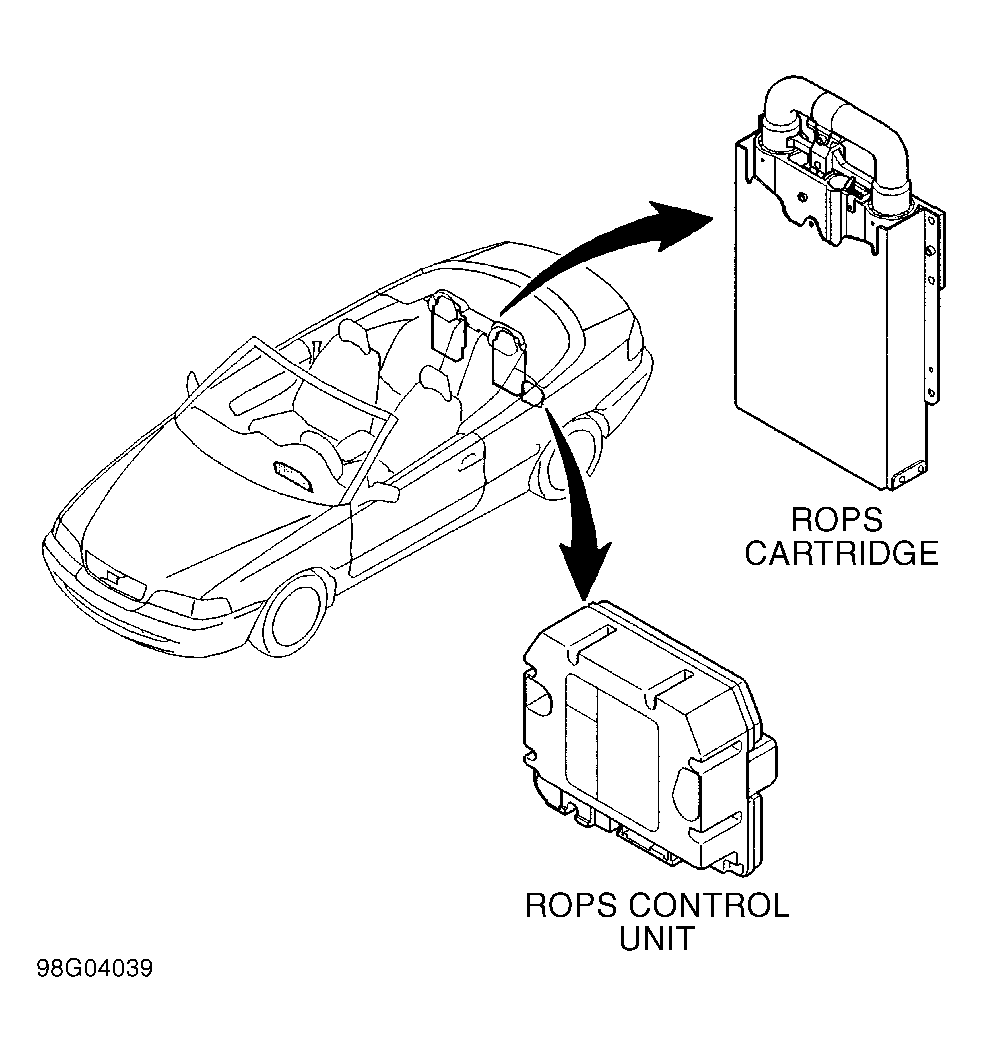 ROPS CARTRIDGE

ROPS CONTROL UNIT

98G04039