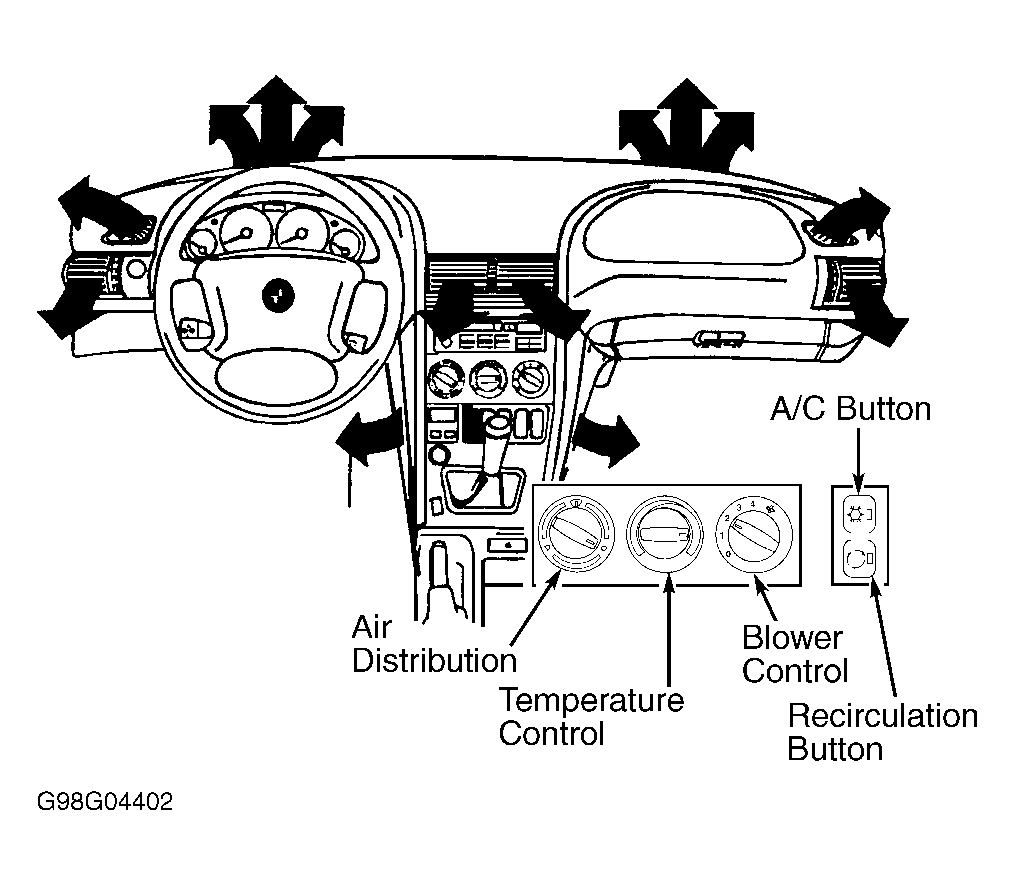 A/C Button

0 1 2 3 4

Air Distribution

Temperature Control

Blower Control

Recirculation Button

G98G04402