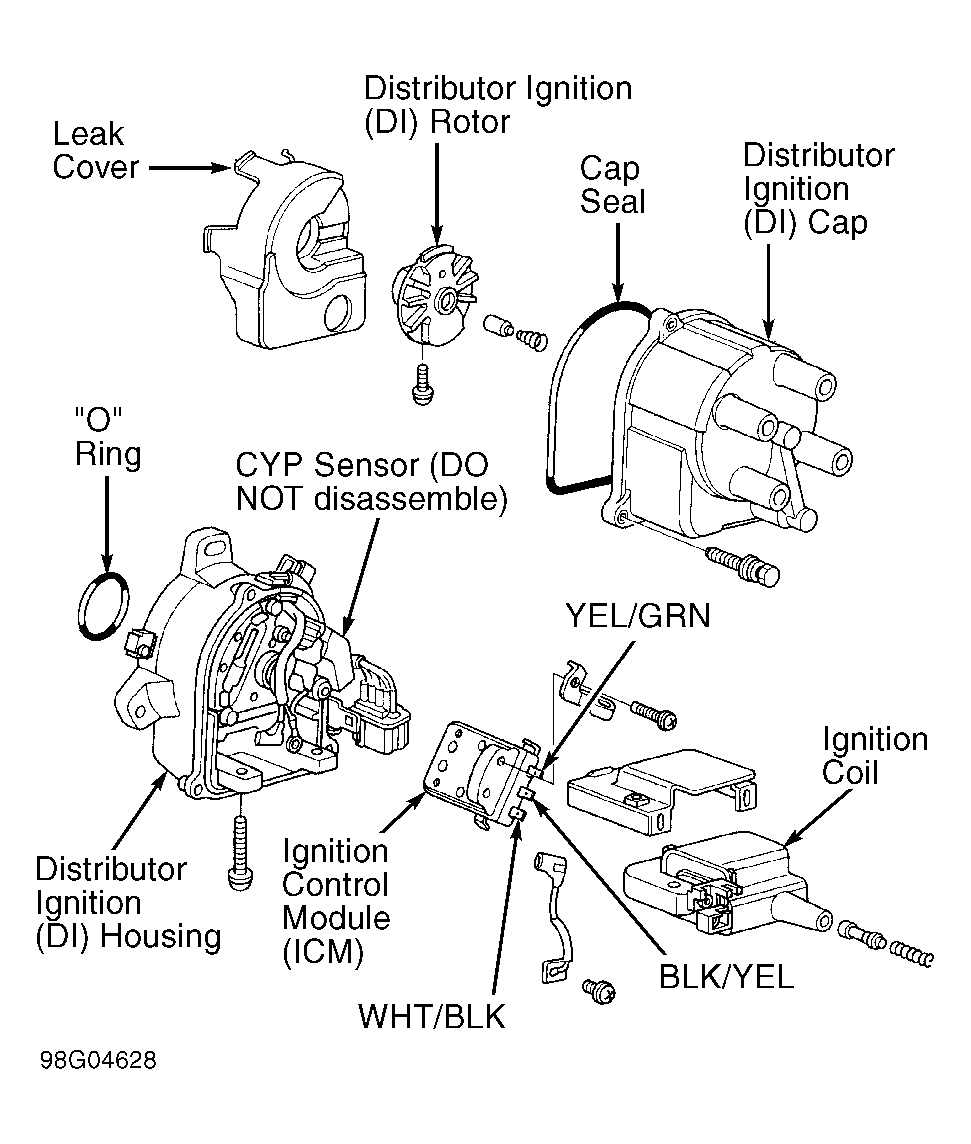 Leak Cover

Distributor Ignition (DI) Rotor

Cap Seal

Distributor Ignition (DI) Cap

"O" Ring

CYP Sensor (DO NOT disassemble)

YEL/GRN

Ignition Coil

Distributor Ignition (DI) Housing

Ignition Control Module (ICM)

BLK/YEL

WHT/BLK

98G04628