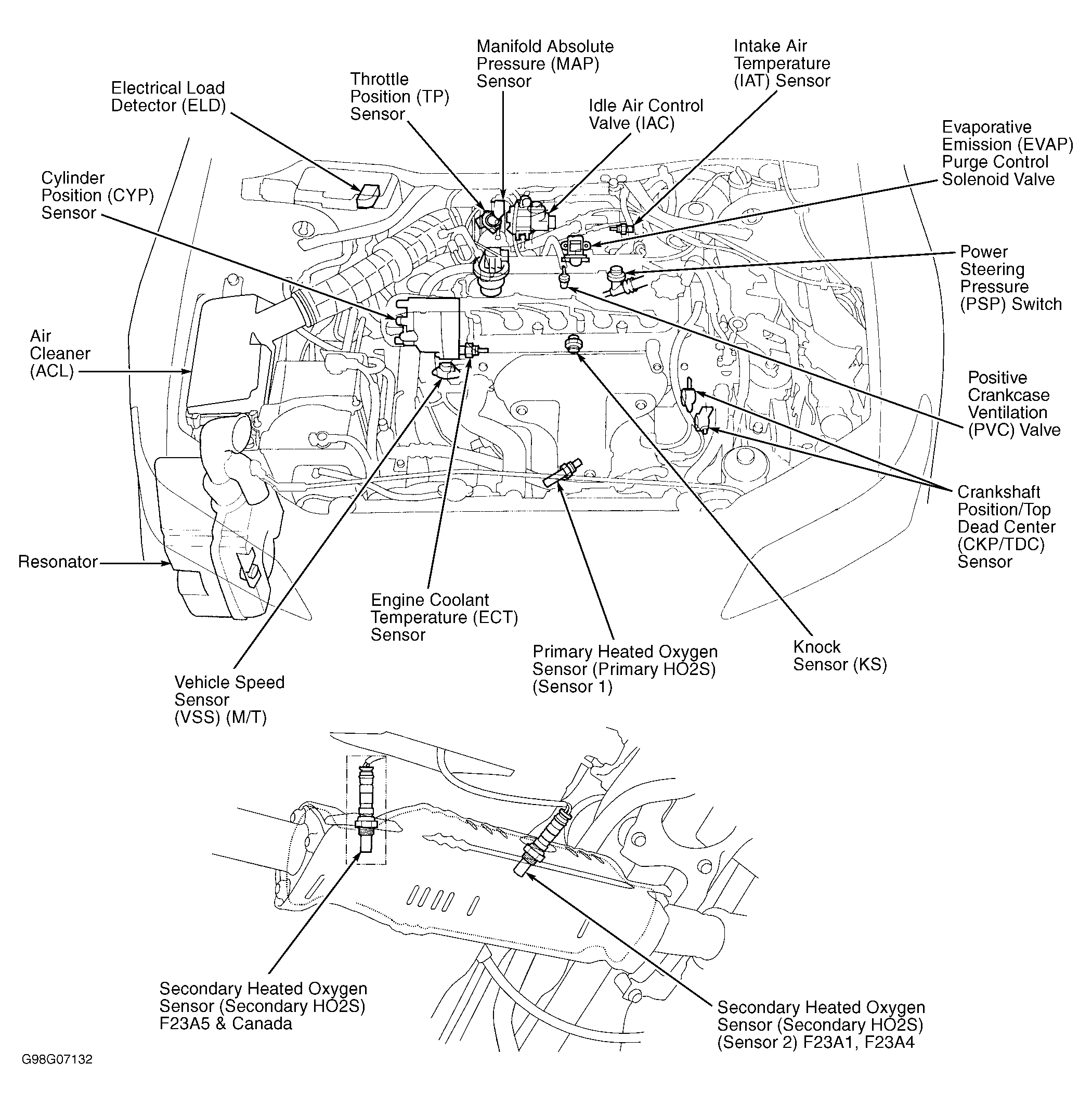 Manifold Absolute Pressure (MAP) Sensor

Intake Air Temperature (IAT) Sensor

Throttle Position (TP) Sensor

Electrical Load Detector (ELD)

Idle Air Control Valve (IAC)

Evaporative Emission (EVAP) Purge Control Solenoid Valve

Cylinder Position (CYP) Sensor

Power Steering Pressure (PSP) Switch

Air Cleaner (ACL)

Positive Crankcase Ventilation (PVC) Valve

Crankshaft Position/Top Dead Center (CKP/TDC) Sensor

Resonator

Engine Coolant Temperature (ECT) Sensor

Primary Heated Oxygen Sensor (Primary HO2S) (Sensor 1)

Knock Sensor (KS)

Vehicle Speed Sensor (VSS) (M/T)

Secondary Heated Oxygen Sensor (Secondary HO2S) F23A5 & Canada

Secondary Heated Oxygen Sensor (Secondary HO2S) (Sensor 2) F23A1, F23A4

G98G07132