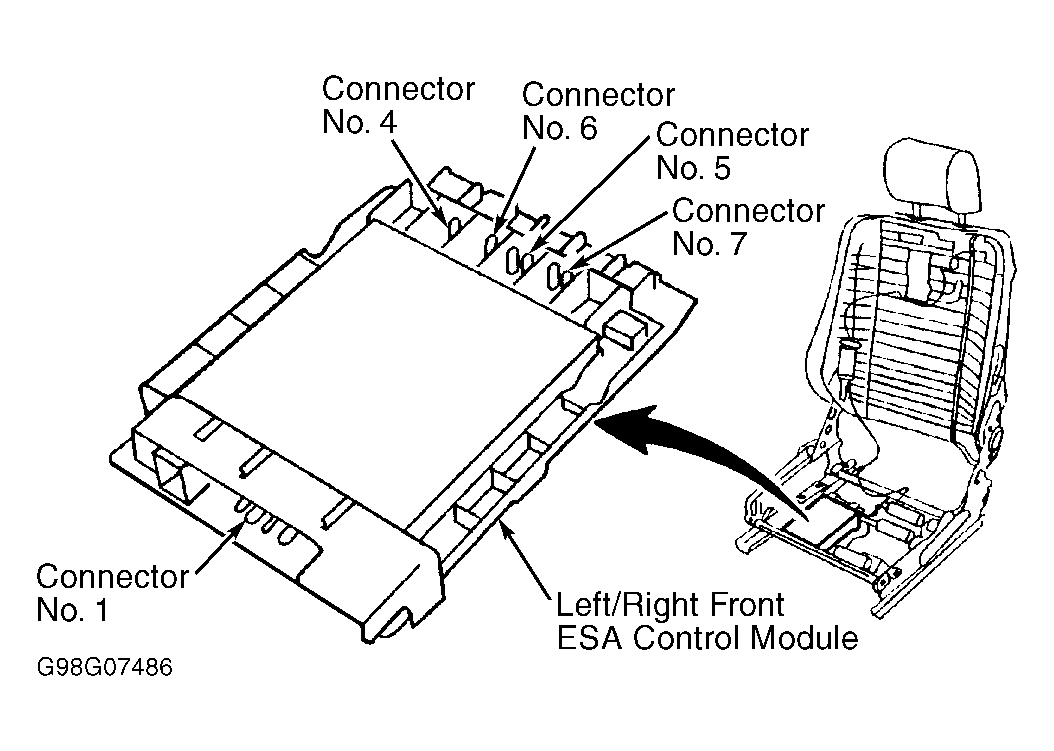 Connector
No. 4

Connector
No. 6

Connector
No. 5

Connector
No. 7

Connector
No. 1

Left/Right Front
ESA Control Module

G98G07486