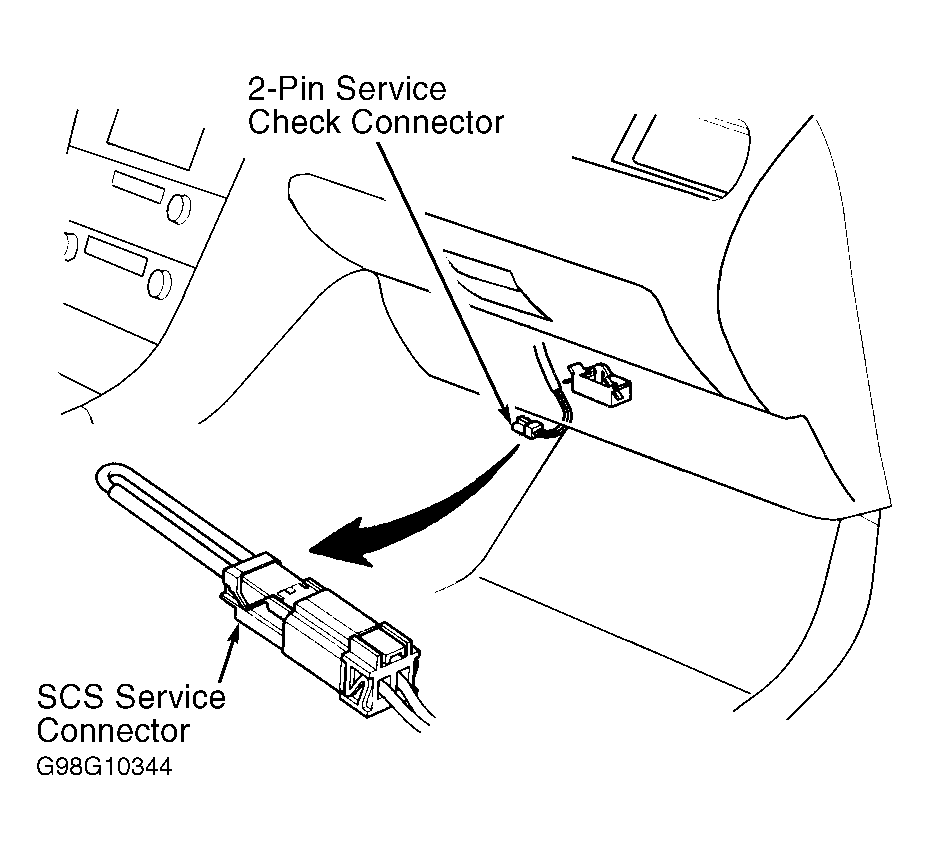 2-Pin Service
Check Connector

SCS Service
Connector

G98G10344