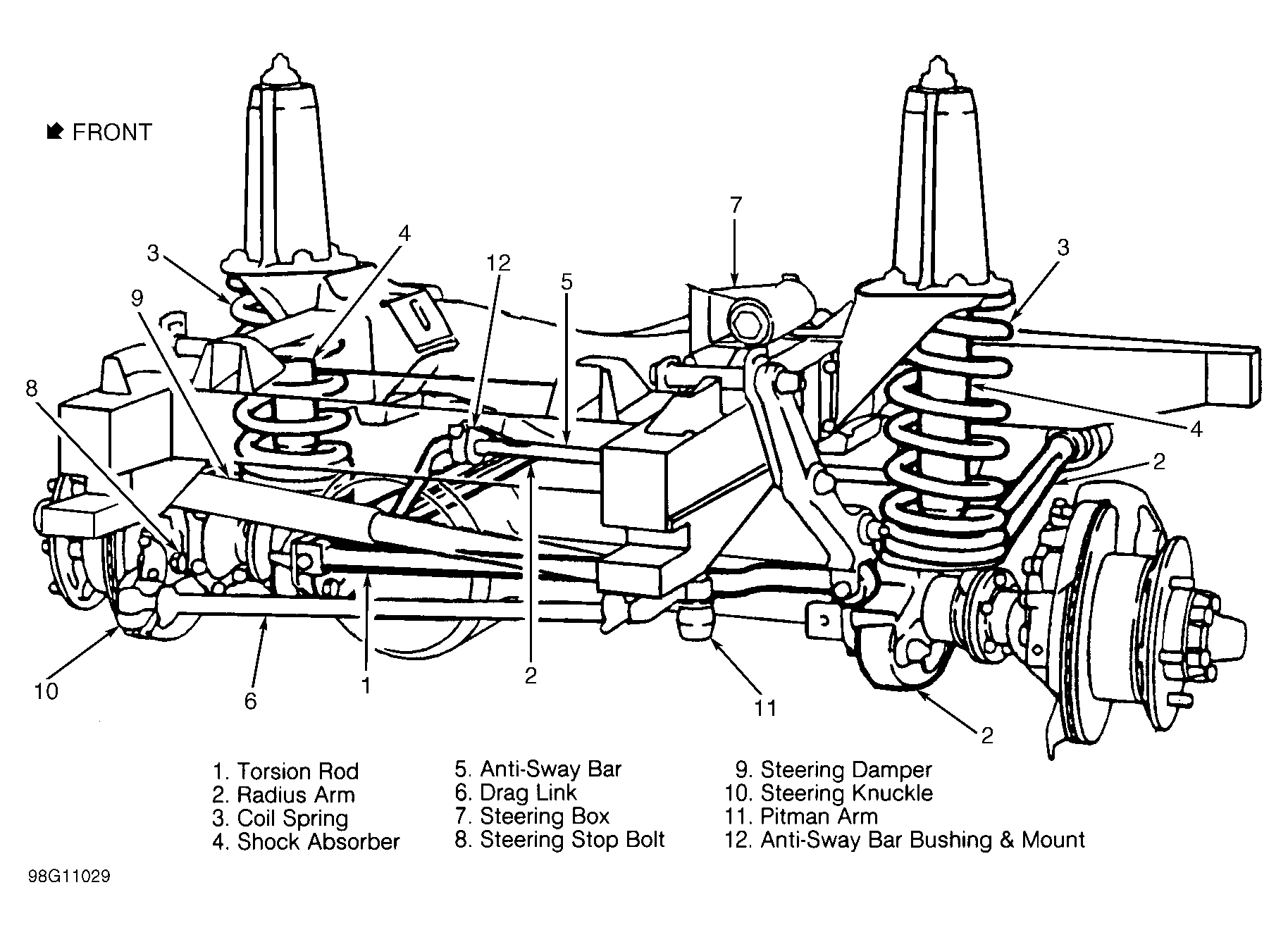 FRONT

3
4
9
12
5
7
3
8
4
2
10
6
1
2
11
2

1. Torsion Rod
2. Radius Arm
3. Coil Spring
4. Shock Absorber

5. Anti-Sway Bar
6. Drag Link
7. Steering Box
8. Steering Stop Bolt

9. Steering Damper
10. Steering Knuckle
11. Pitman Arm
12. Anti-Sway Bar Bushing & Mount

98G11029