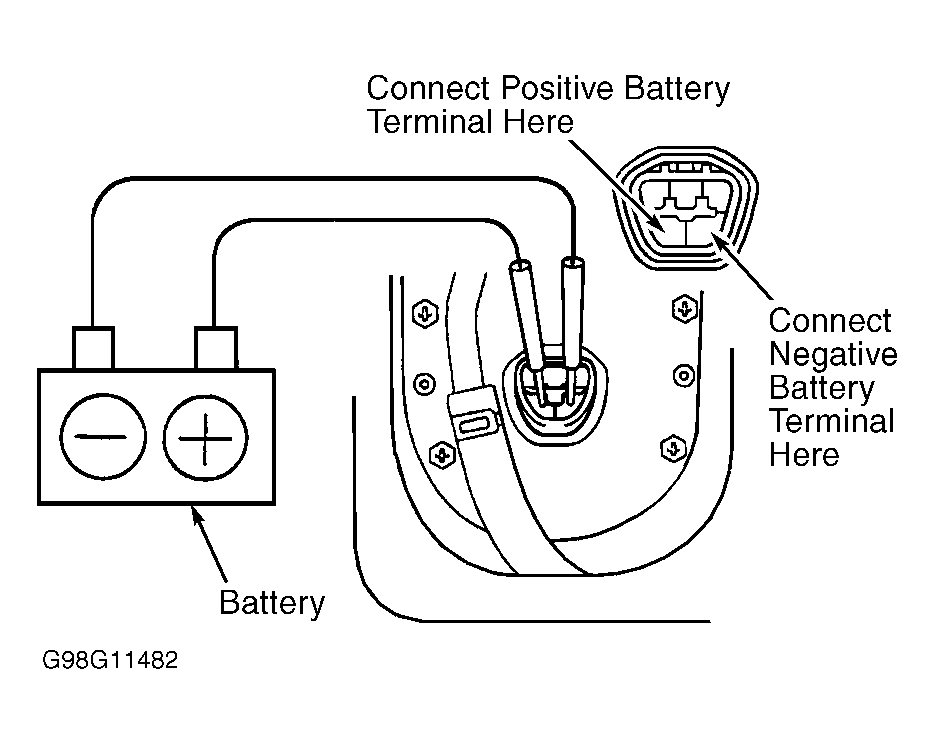 Connect Positive Battery Terminal Here

Connect Negative Battery Terminal Here

Battery

G98G11482