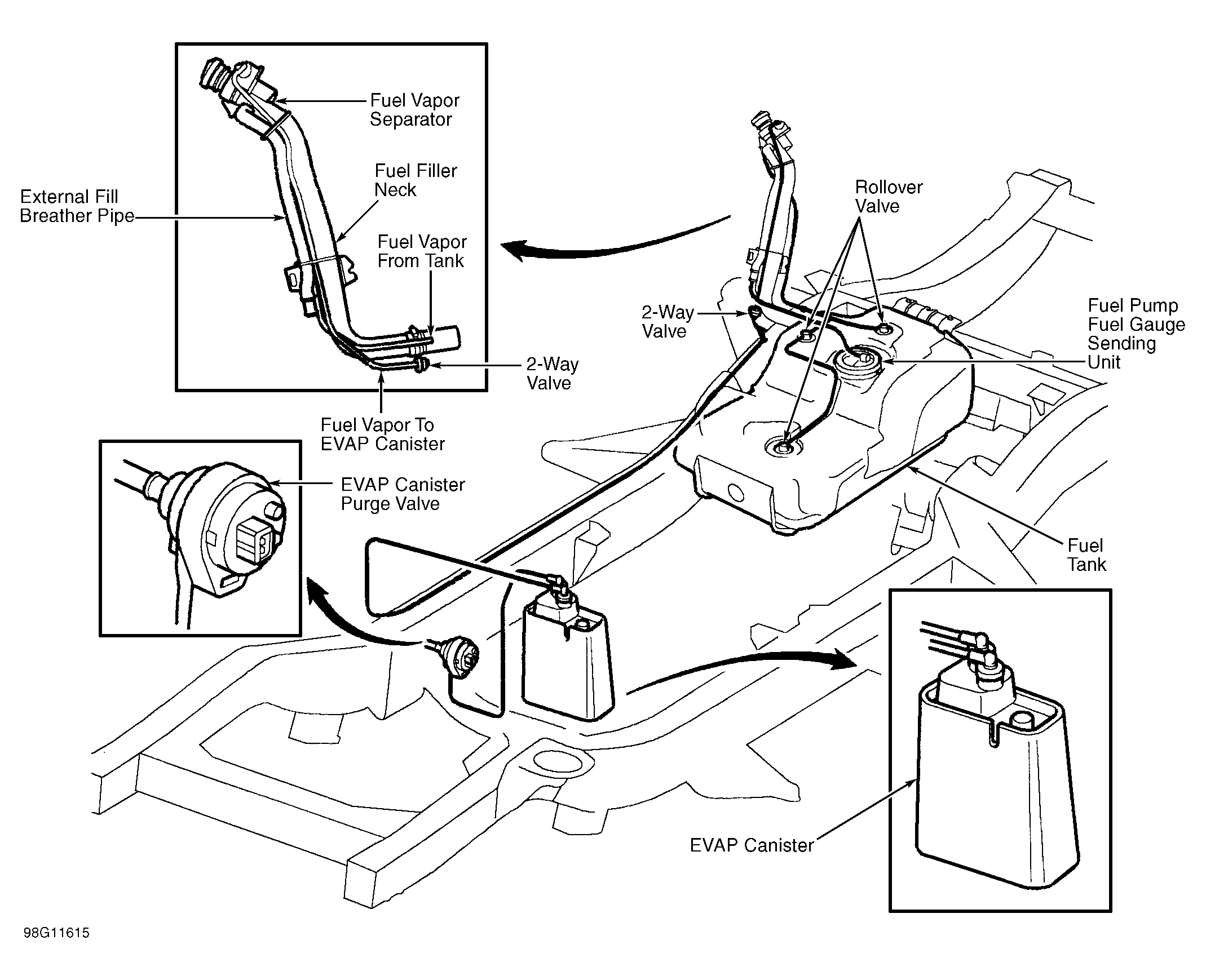 Fuel Vapor Separator

Fuel Filler Neck

External Fill Breather Pipe

Fuel Vapor From Tank

2-Way Valve

Fuel Vapor To EVAP Canister

Rollover Valve

2-Way Valve

Fuel Pump Fuel Gauge Sending Unit

EVAP Canister Purge Valve

Fuel Tank

EVAP Canister

98G11615