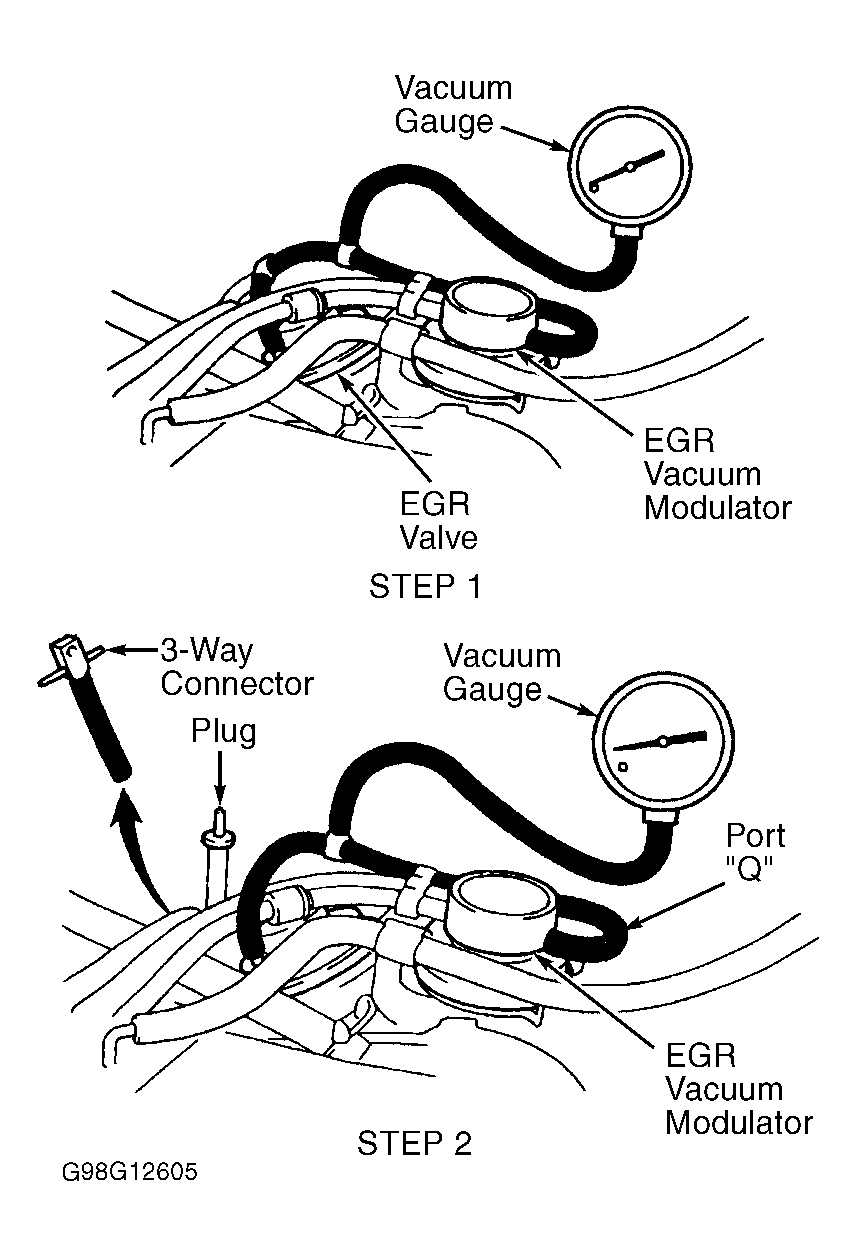 Vacuum Gauge

EGR Vacuum Modulator

EGR Valve

STEP 1

3-Way Connector

Plug

Vacuum Gauge

Port "Q"

EGR Vacuum Modulator

STEP 2

G98G12605