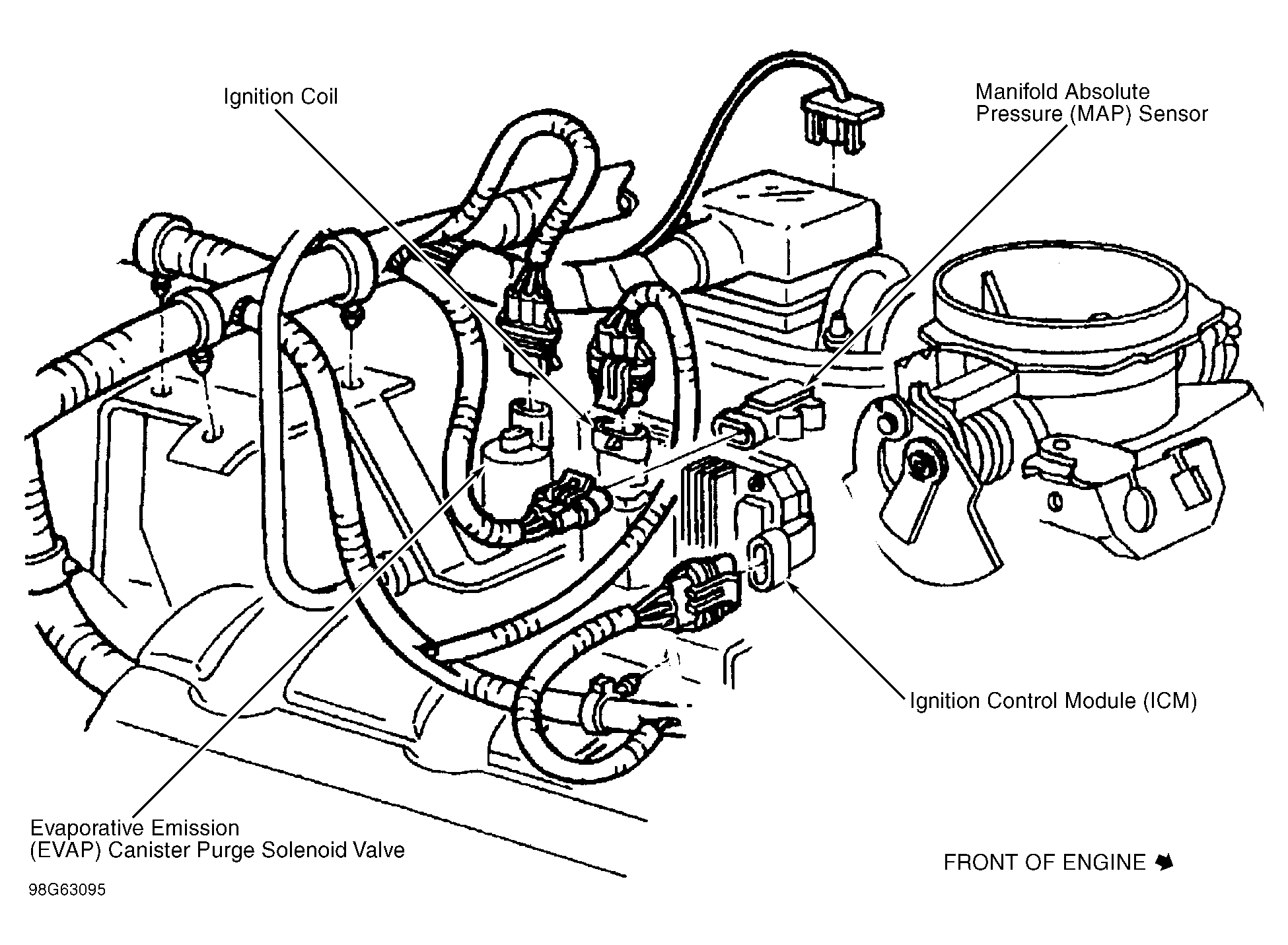 Ignition Coil

Manifold Absolute
Pressure (MAP) Sensor

Ignition Control Module (ICM)

Evaporative Emission
(EVAP) Canister Purge Solenoid Valve

FRONT OF ENGINE

98G63095