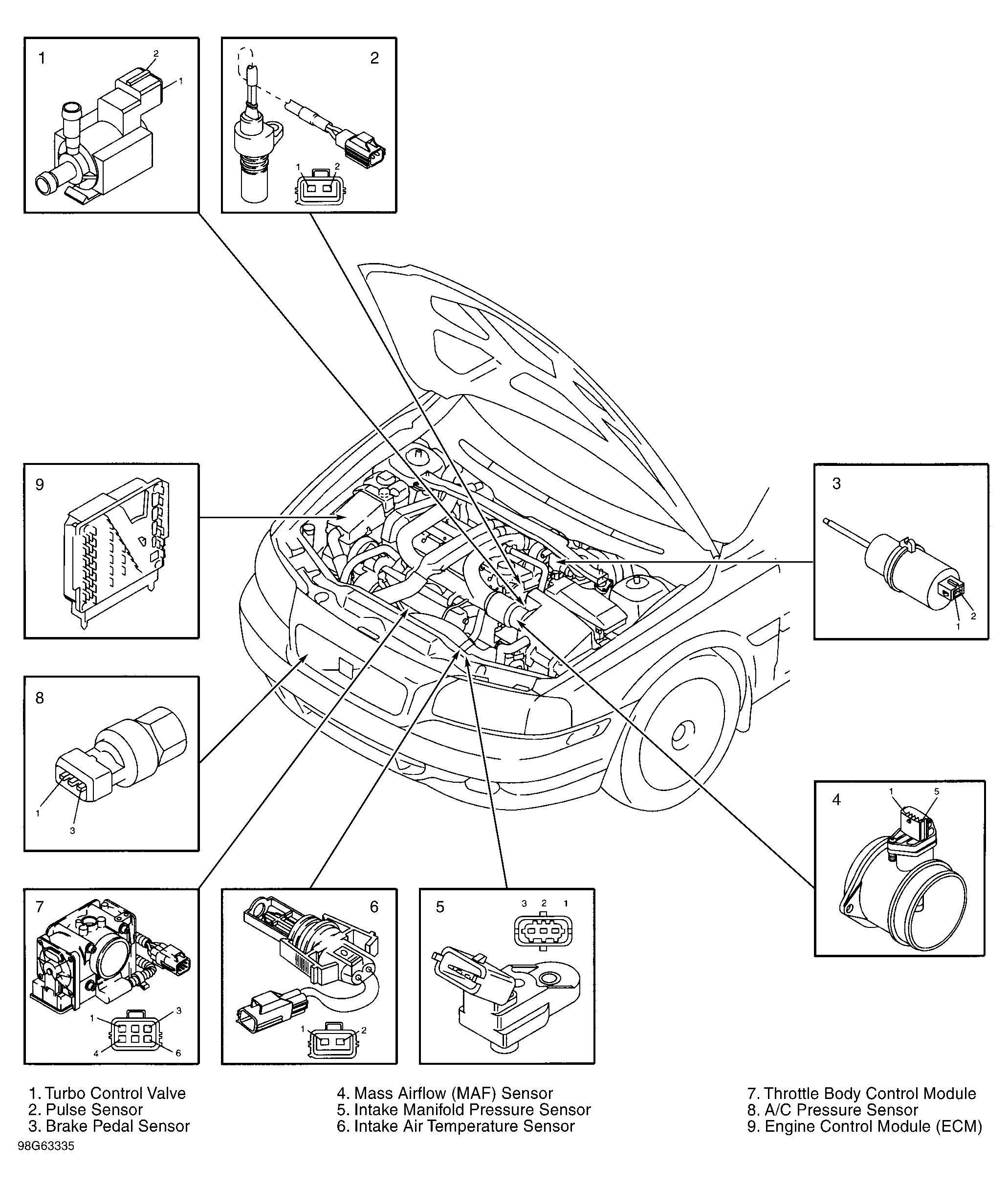 1
2
1

2
1 2

9

3
1 2

8
1
3

4
1 5

7
1 3
4 6

6
1 2

5
3 2 1

1. Turbo Control Valve
2. Pulse Sensor
3. Brake Pedal Sensor

4. Mass Airflow (MAF) Sensor
5. Intake Manifold Pressure Sensor
6. Intake Air Temperature Sensor

7. Throttle Body Control Module
8. A/C Pressure Sensor
9. Engine Control Module (ECM)

98G63335